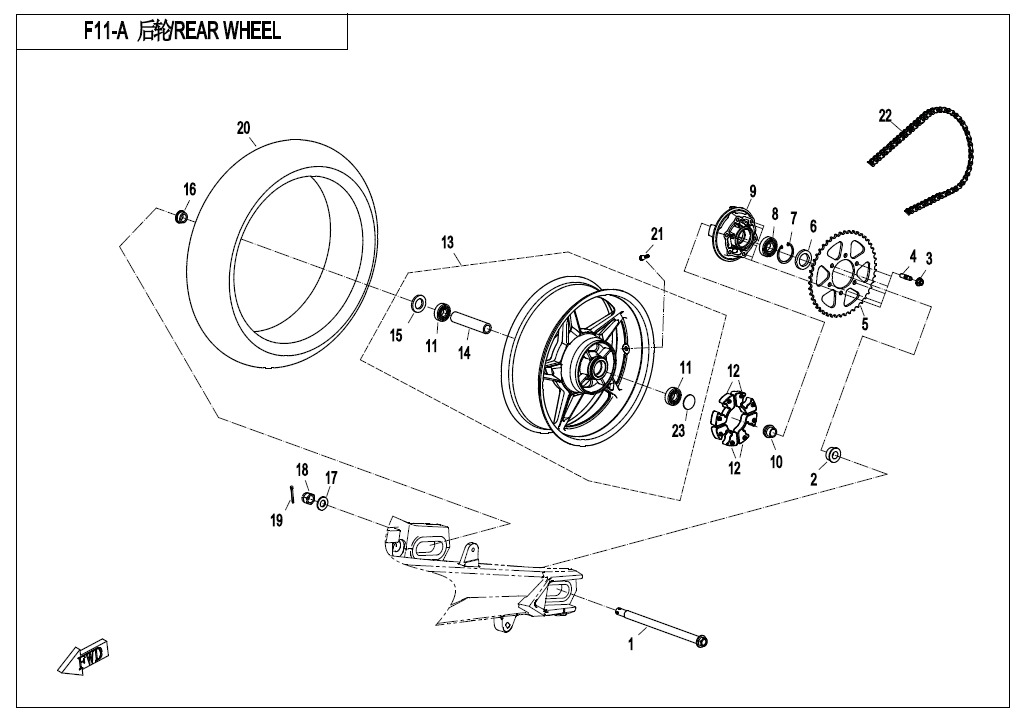 F11-A 后轮/REAR WHEEL

20
16
13
21
22
9
8
7
6
4
3
5
15
11
14
11
23
12
12
10
2
18
17
19
1
FWD