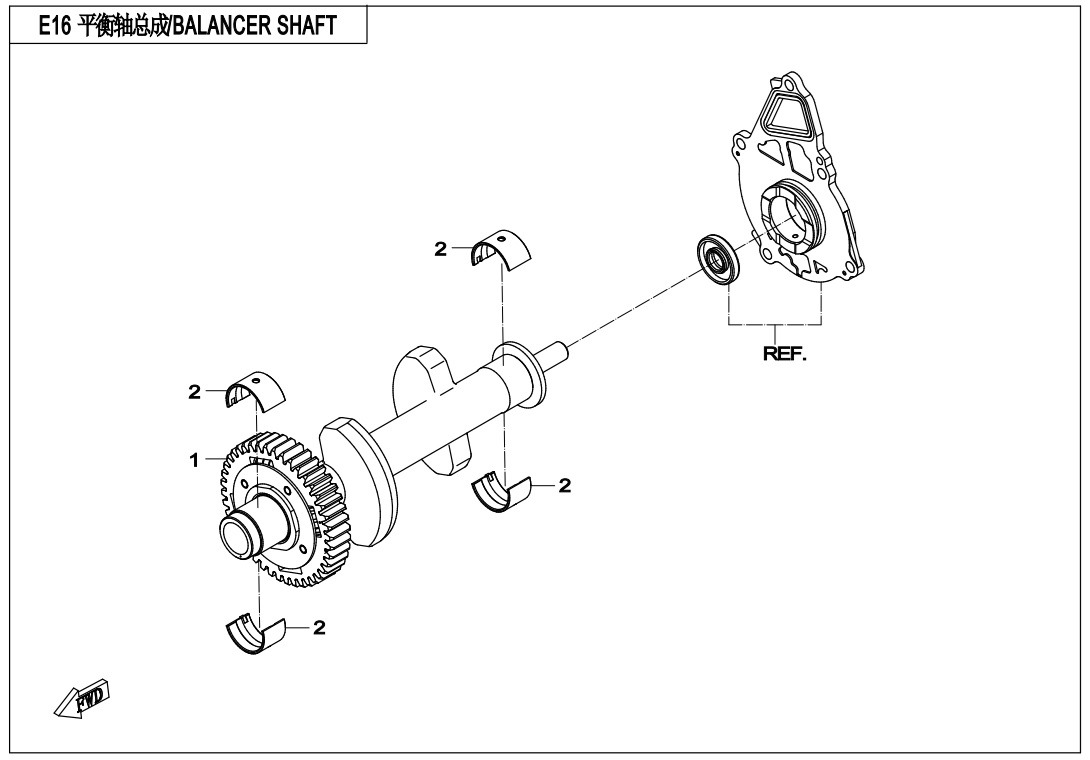 E16 平衡轴总成/BALANCER SHAFT

2

REF.

2

1

2

2

FWD