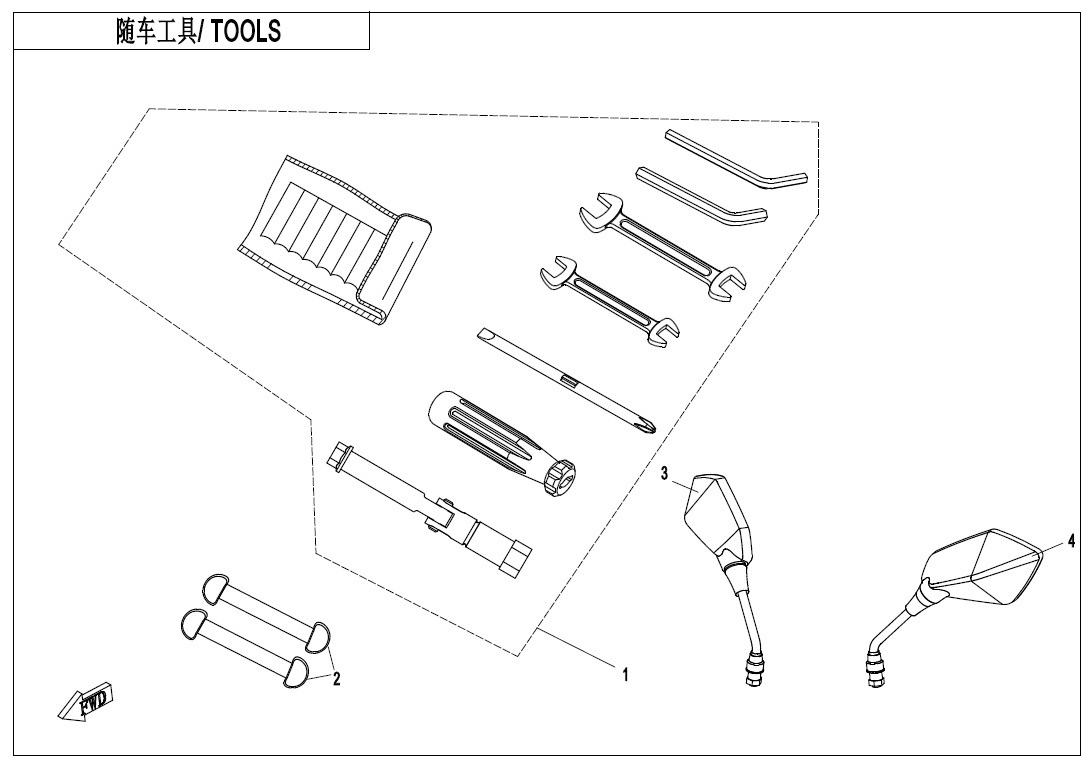 随车工具/ TOOLS

3

4

2

1

FWD