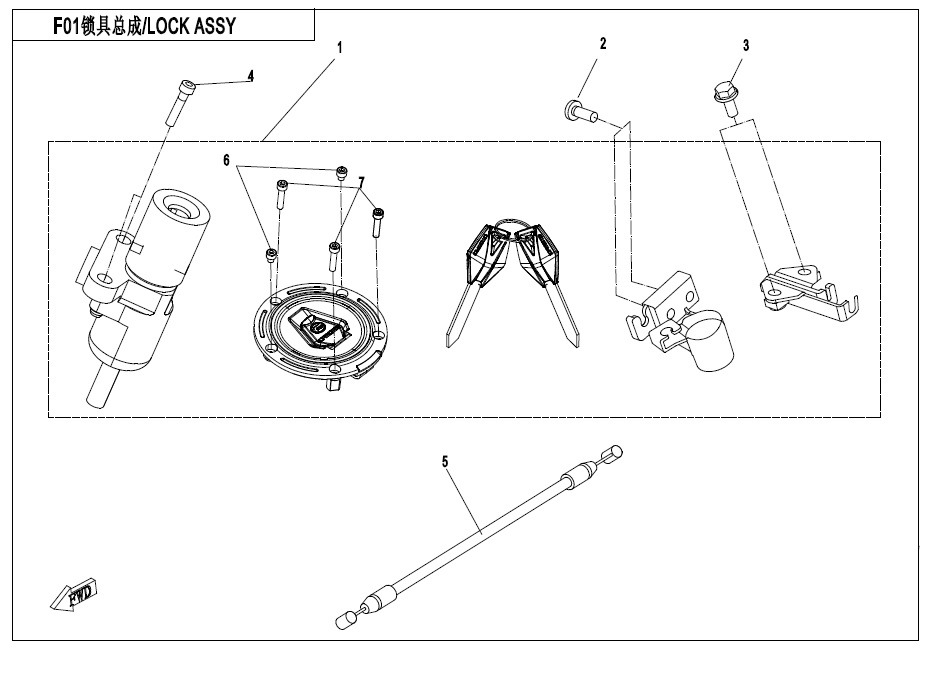 F01锁具总成/LOCK ASSY

1

2

3

4

6

7

5

FWD