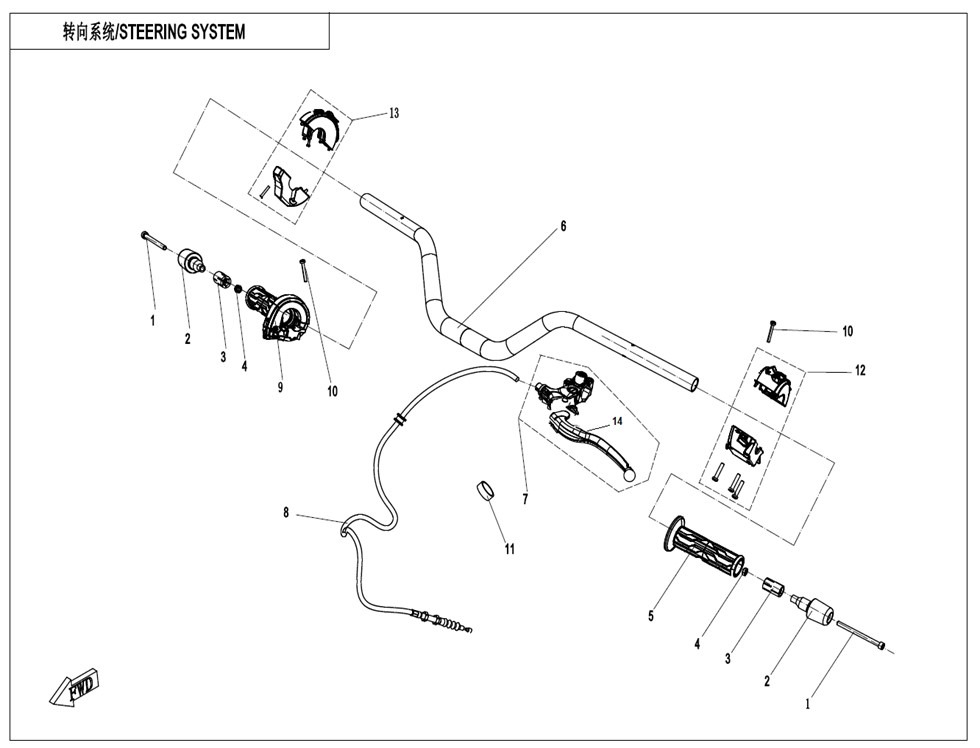 转向系统/STEERING SYSTEM

13
6
1
2
3
4
9
10
10
12
14
7
8
11
5
4
3
2
1
FWD