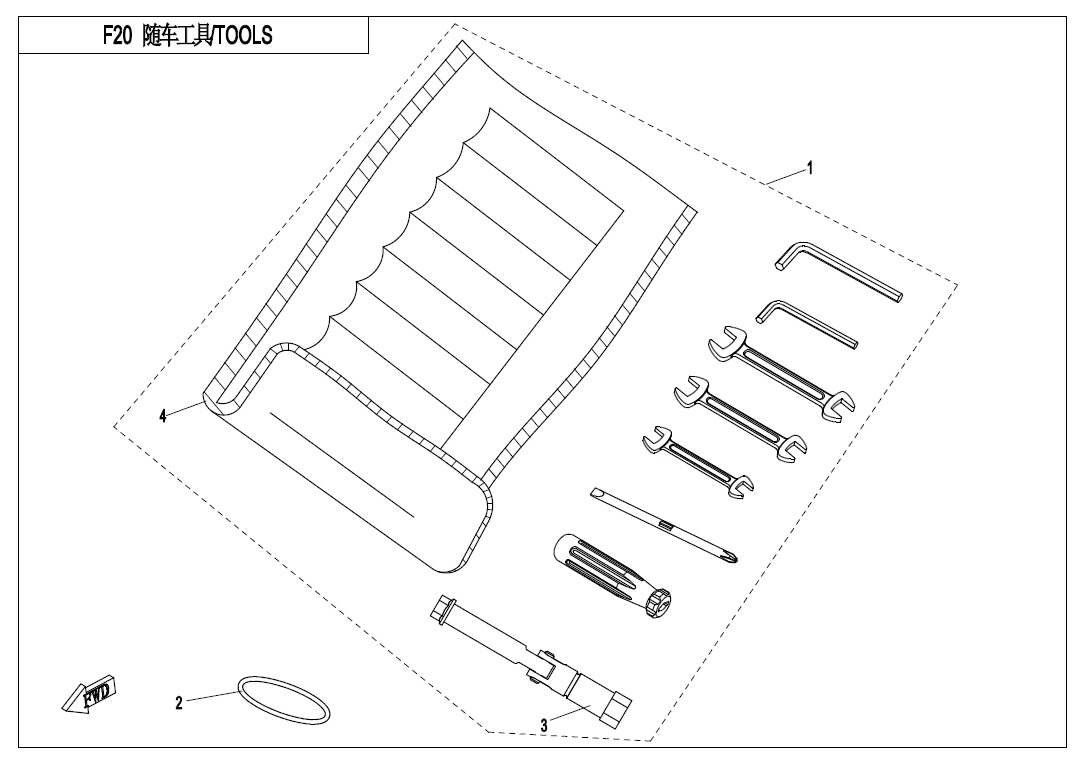 F20 随车工具/TOOLS

1

4

FWD

2

3