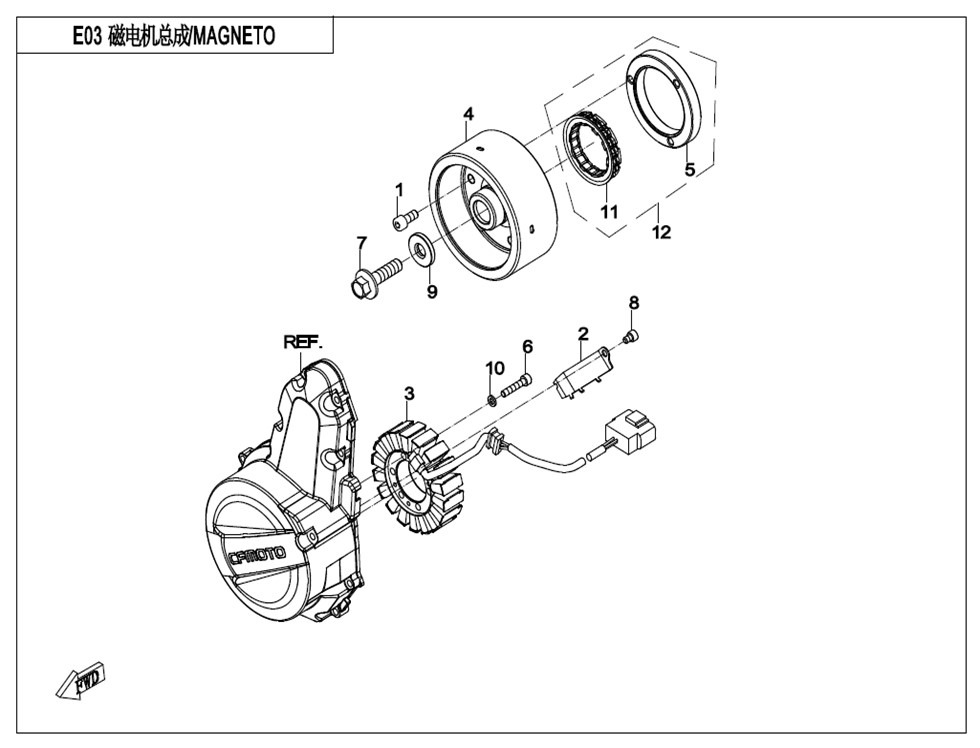 E03 磁电机总成/MAGNETO

4

5

1

11

12

7

9

8

REF.

6

2

10

3

CFMOTO

FWD