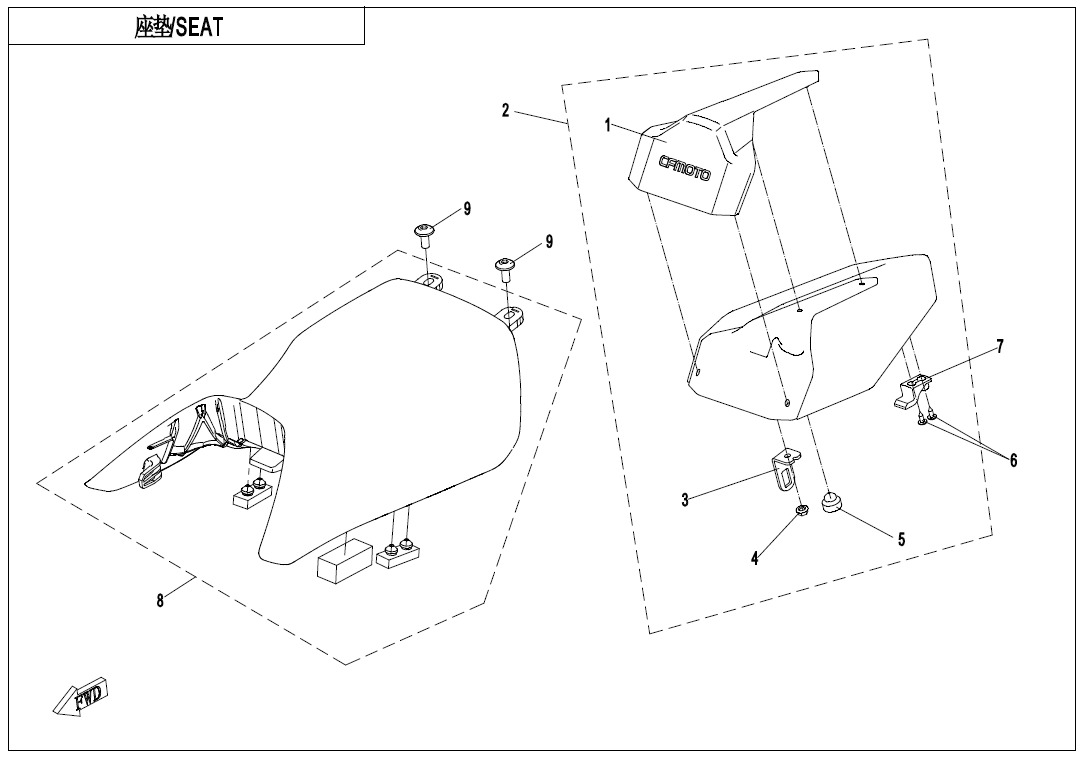 座垫/SEAT

2
1
CFMOTO
9
9
7
6
3
5
4
8
FWD