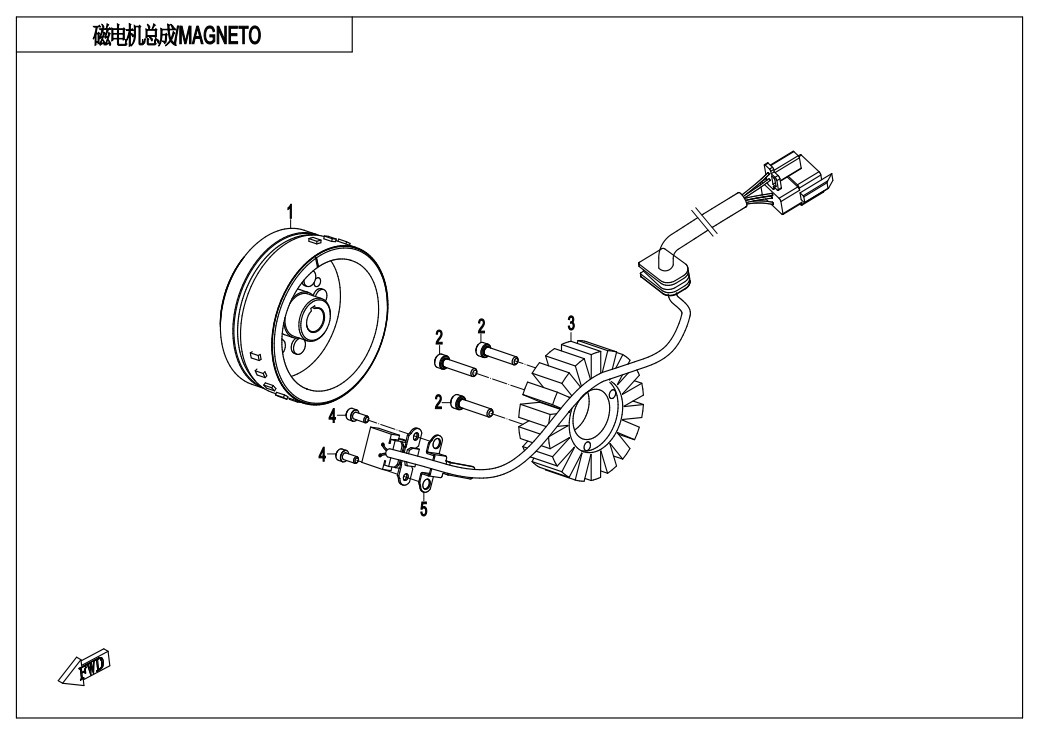 磁电机总成/MAGNETO

1

2

2

3

2

4

4

5

FWD