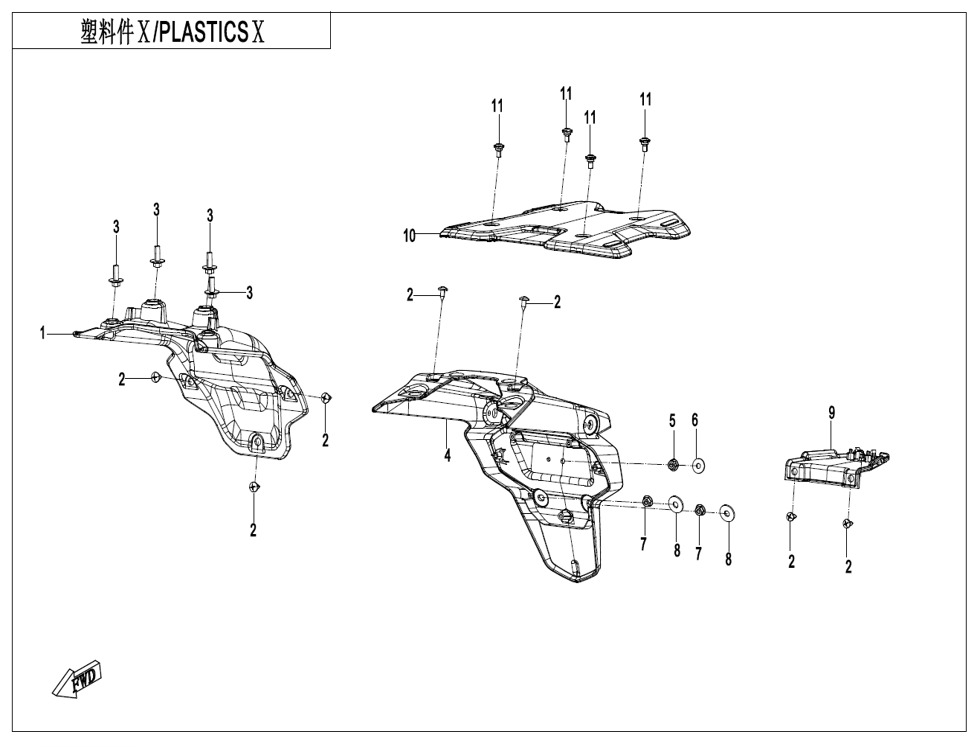 塑料件Ⅹ/PLASTICSⅩ

11
11
11
11
10
3
3
3
3
1
2
2
2
2
2
4
5
6
7
8
7
8
9
2
2
FWD