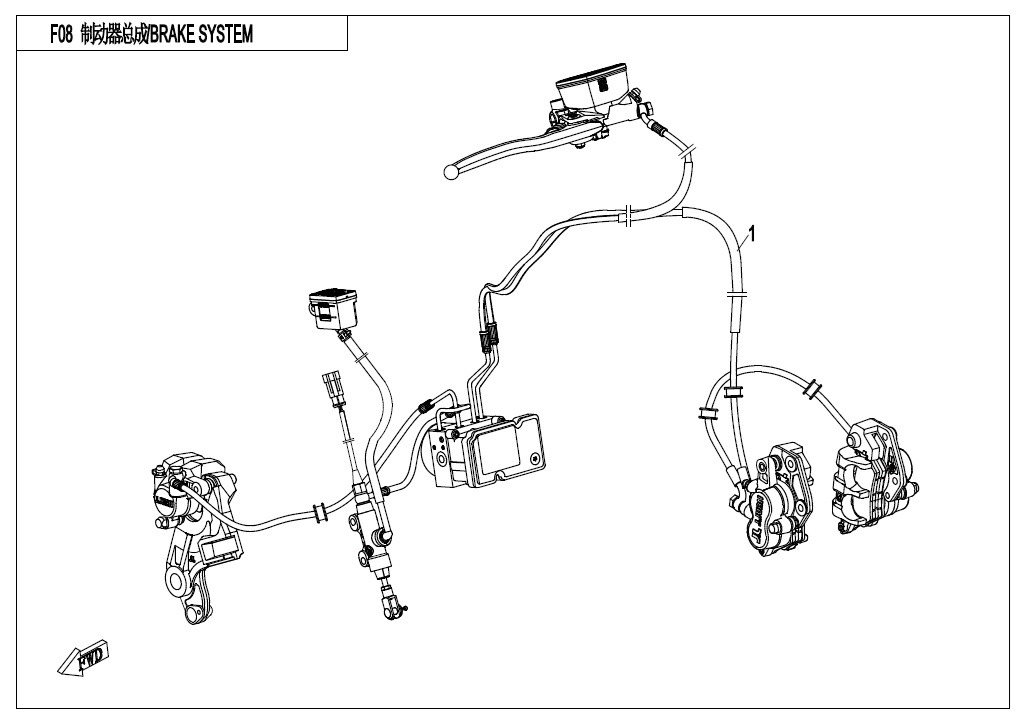 F08 制动器总成BRAKE SYSTEM

1

FWD