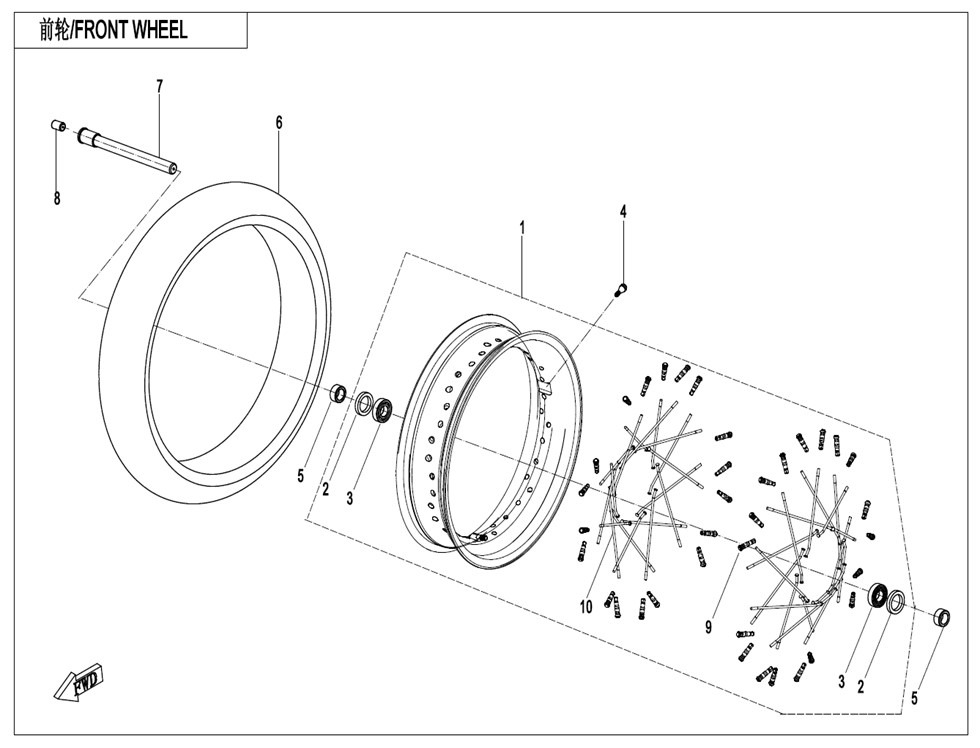 前轮/FRONT WHEEL

7
6
8
1
4
5
2
3
10
9
3
2
5
FWD