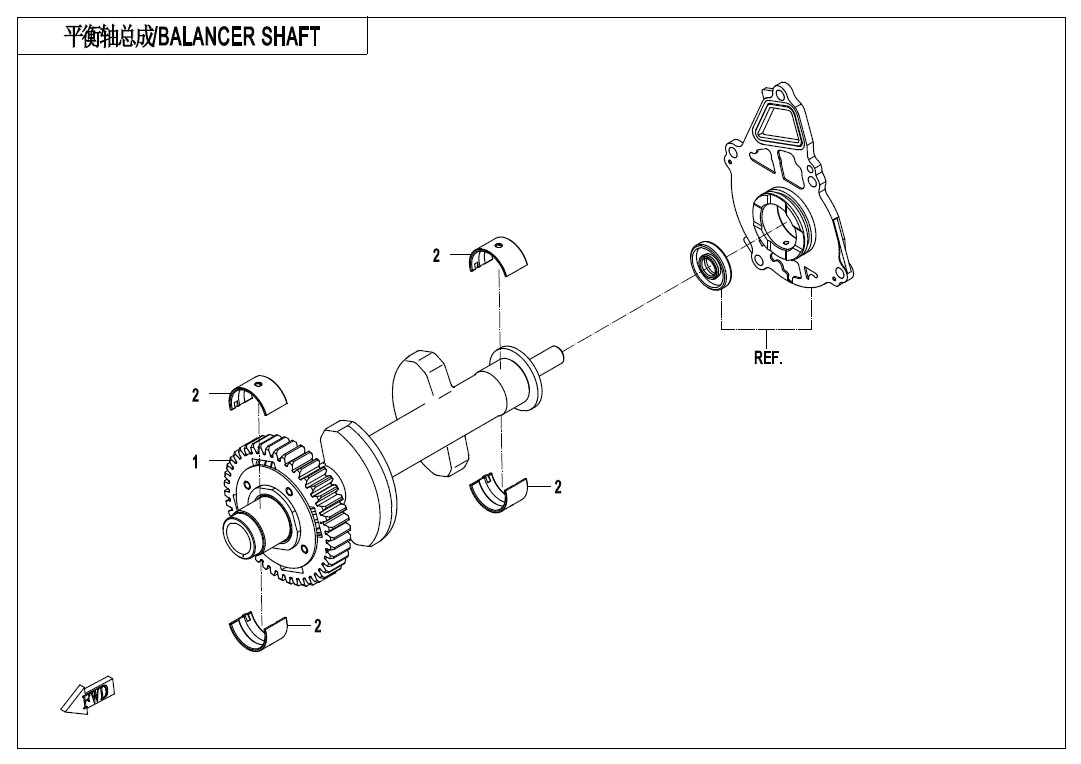 平衡轴总成/BALANCER SHAFT

2

REF.

2

1

2

2

FWD