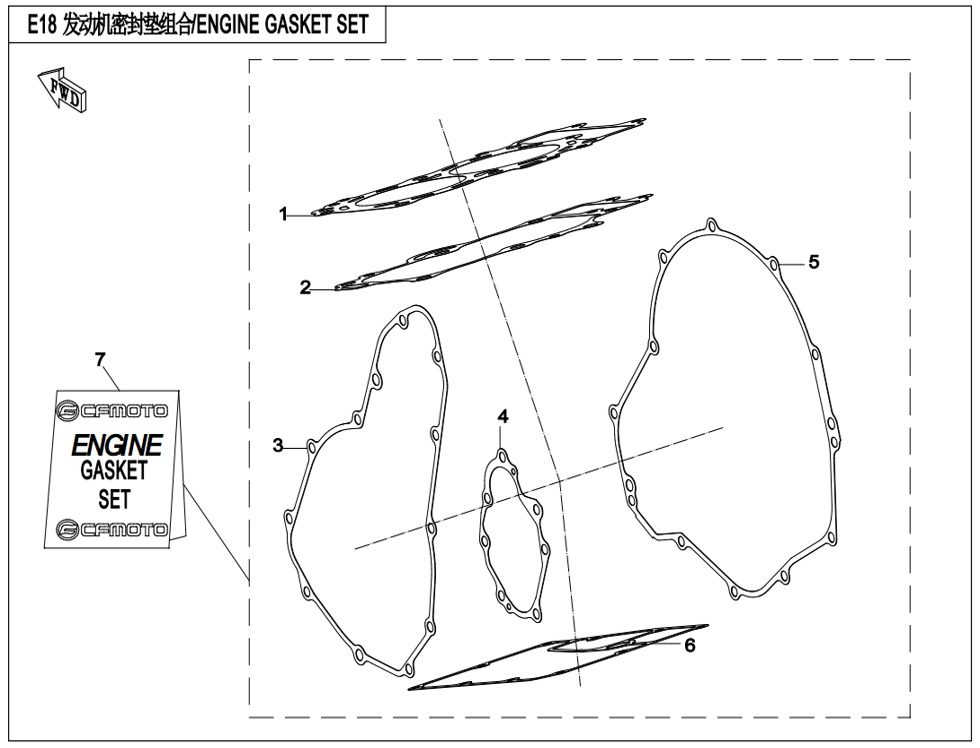 E18 发动机密封垫组合/ENGINE GASKET SET

FWD

1

2

3

4

5

6

7

CFMOTO

ENGINE
GASKET
SET

CFMOTO