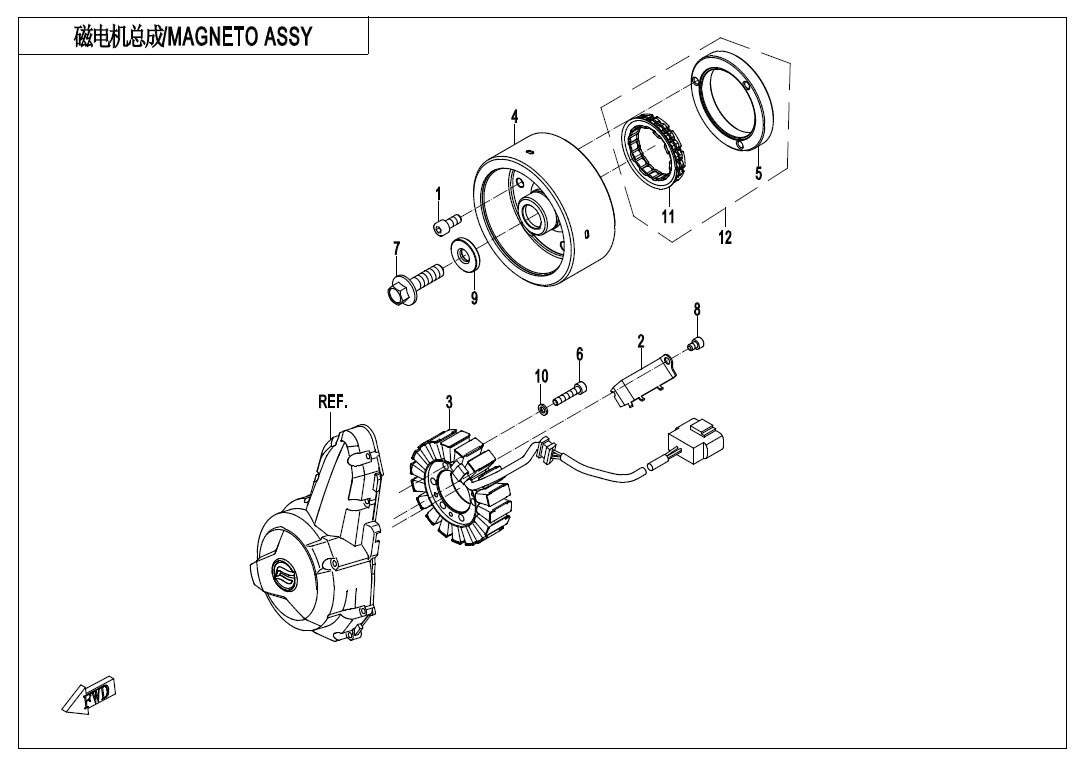 磁电机总成/MAGNETO ASSY

4

5

1

11

12

7

9

8

2

6

10

REF.

3

FWD