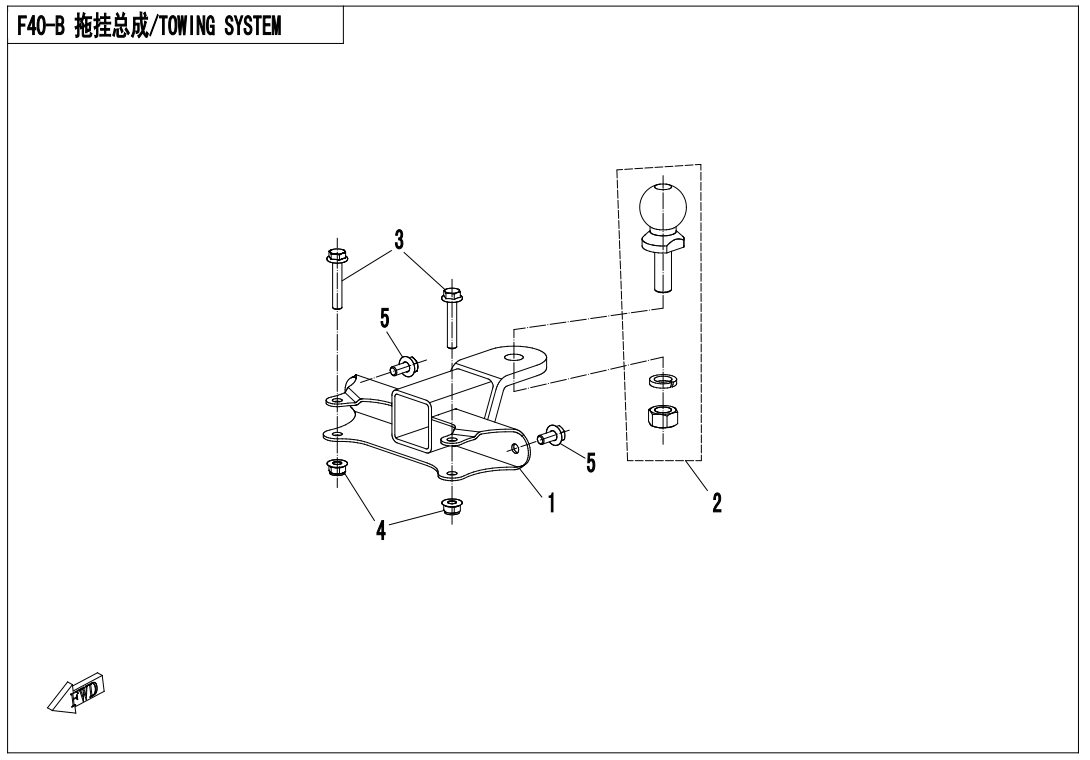 F40-B 拖挂总成/TOWING SYSTEM

3

5

5

1

2

4

FWD