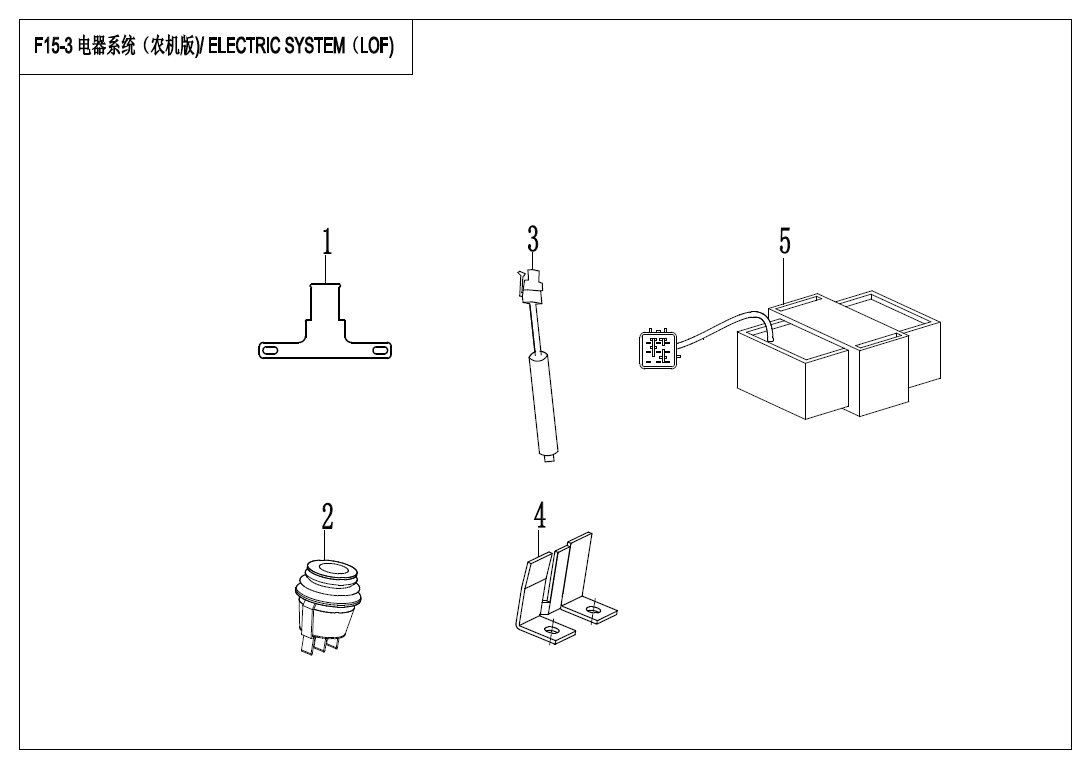 F15-3 电器系统（农机版)/ ELECTRIC SYSTEM（LOF)

1

3

5

2

4