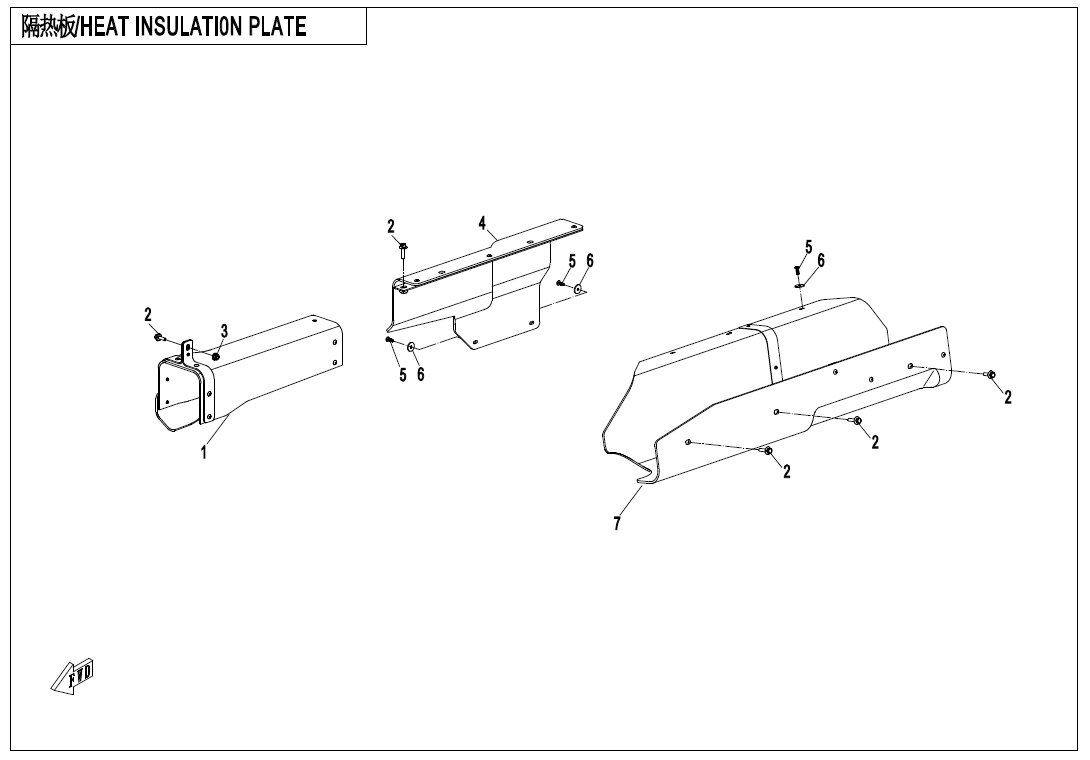 隔热板/HEAT INSULATION PLATE

2
4
5
6
5
6
2
3
5
6
1
2
2
2
7

FWD