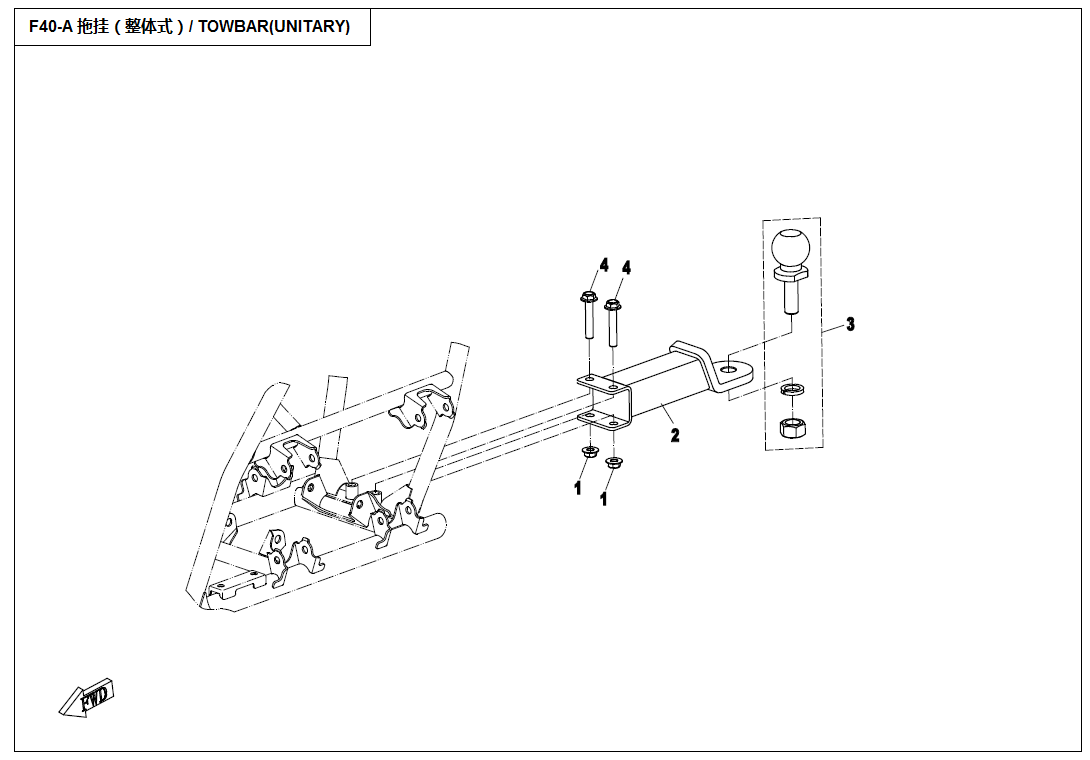 F40-A 拖挂（整体式）/ TOWBAR(UNITARY)

4
4
3
2
1
1
FWD