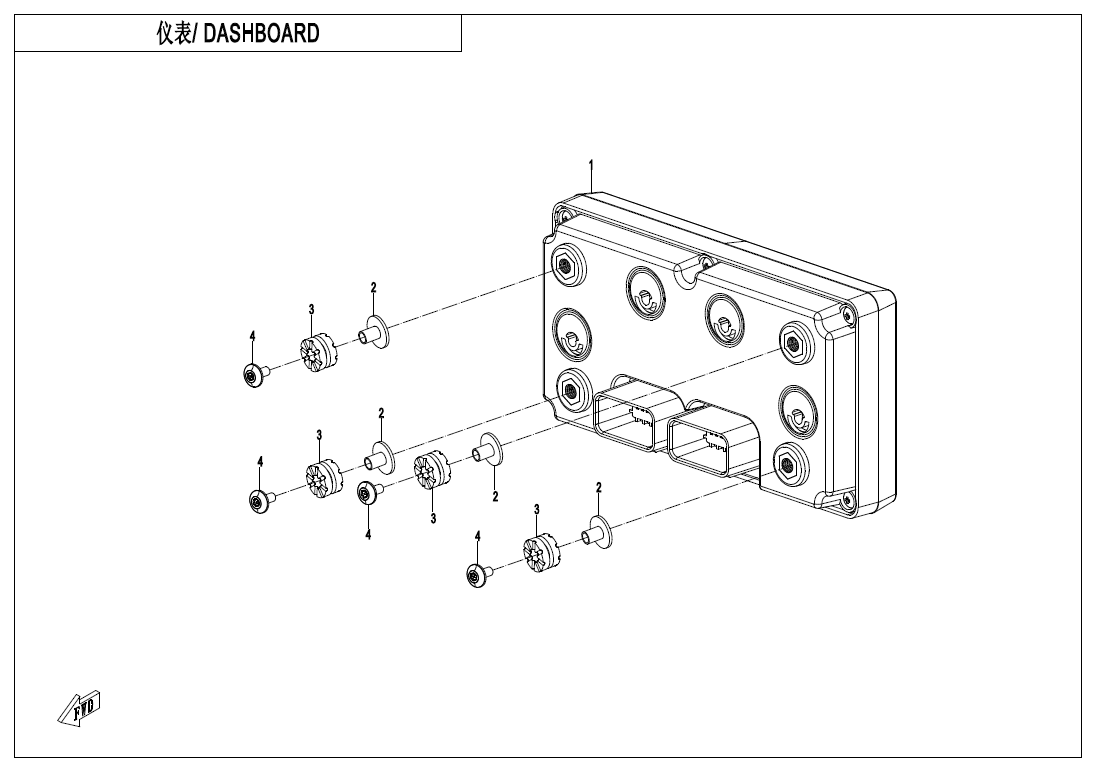 仪表/ DASHBOARD

1

2

3

4

2

3

4

2

3

4

2

3

4

FWD