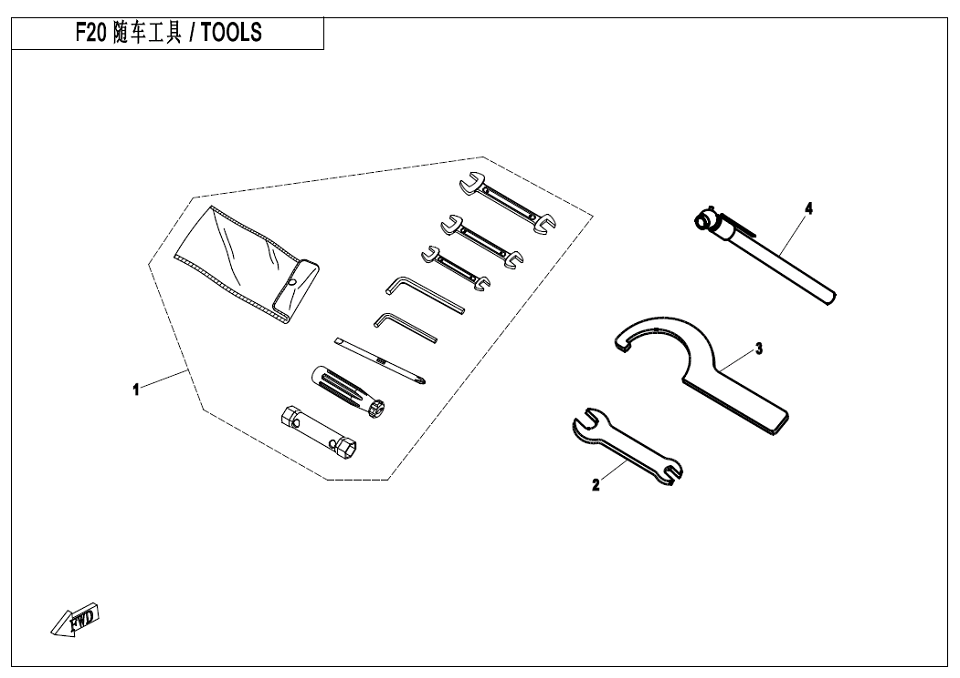 F20 随车工具 / TOOLS

4

3

1

2

FWD