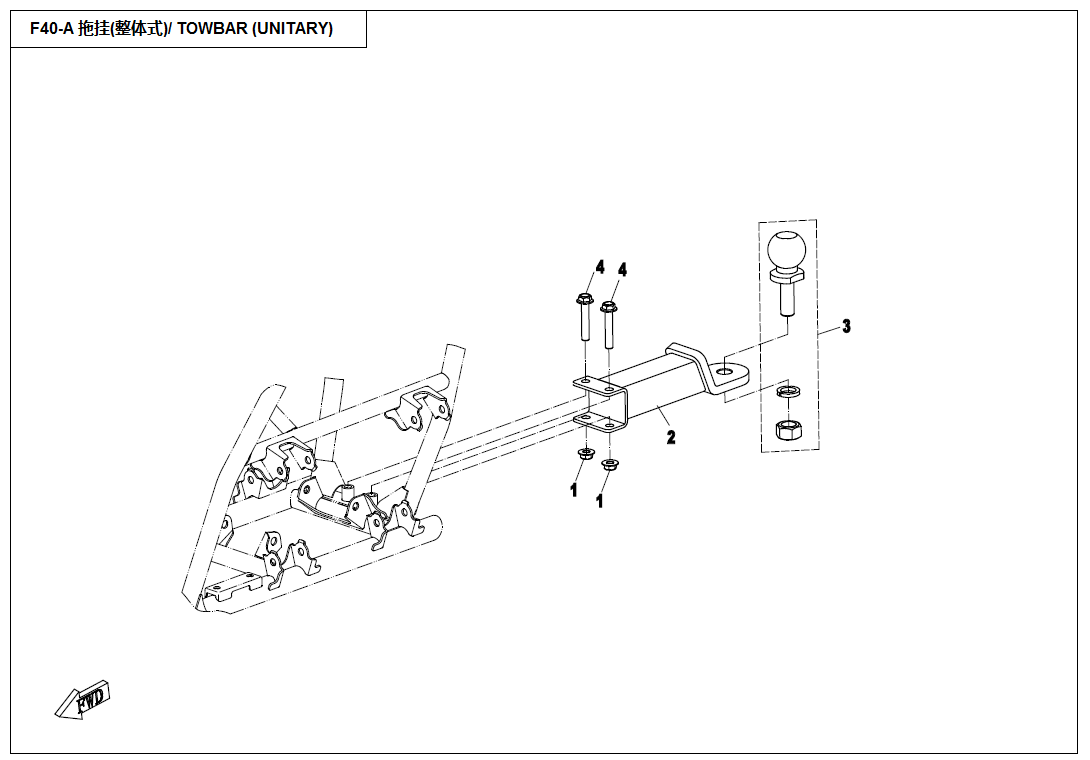 F40-A 拖挂(整体式)/ TOWBAR (UNITARY)

4
4
3
2
1
1
FWD