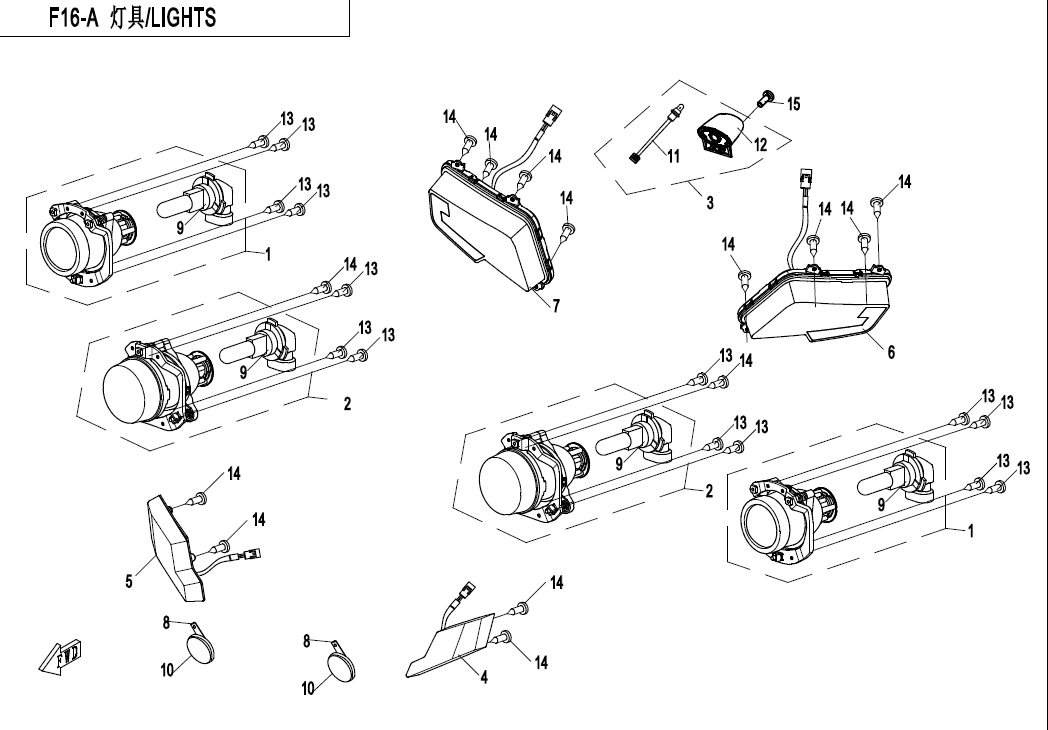 F16-A 灯具/LIGHTS

13
13
13
13
9
1
14
13
13
13
9
2
14
14
14
14
7
15
12
11
3
14
14
14
14
6
13
14
13
13
9
2
13
13
13
13
9
1
14
14
5
8
10
8
10
14
14
4
FWD