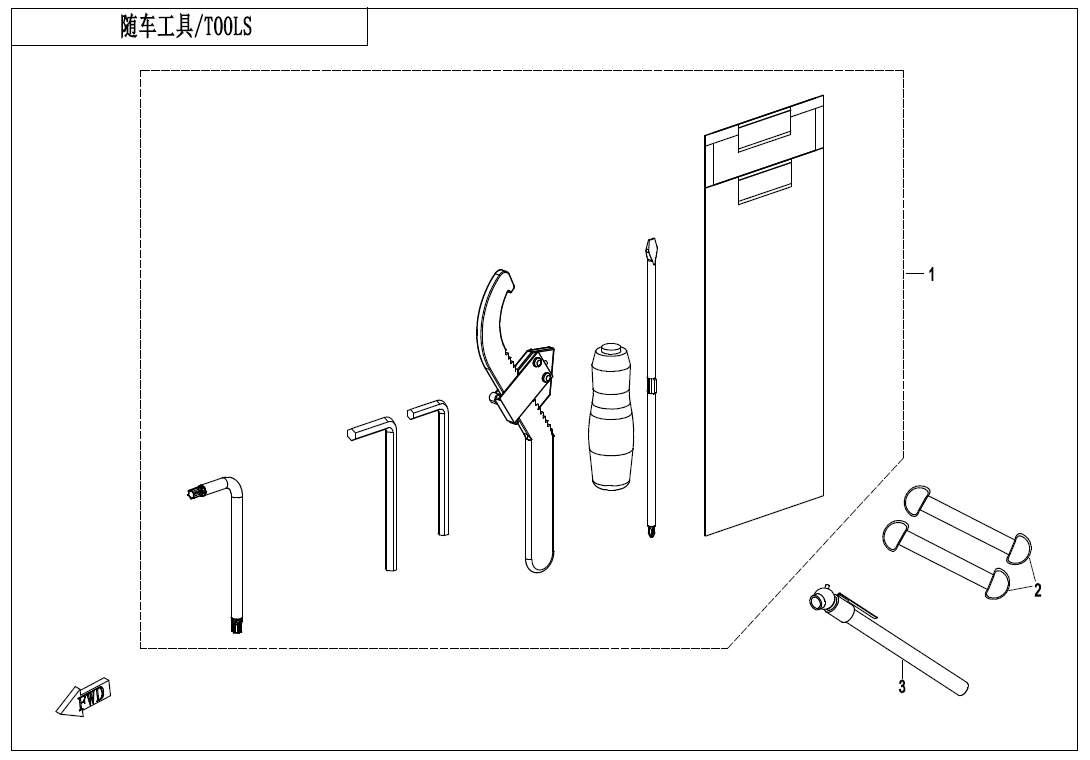 随车工具/TOOLS

1

2

3

FWD