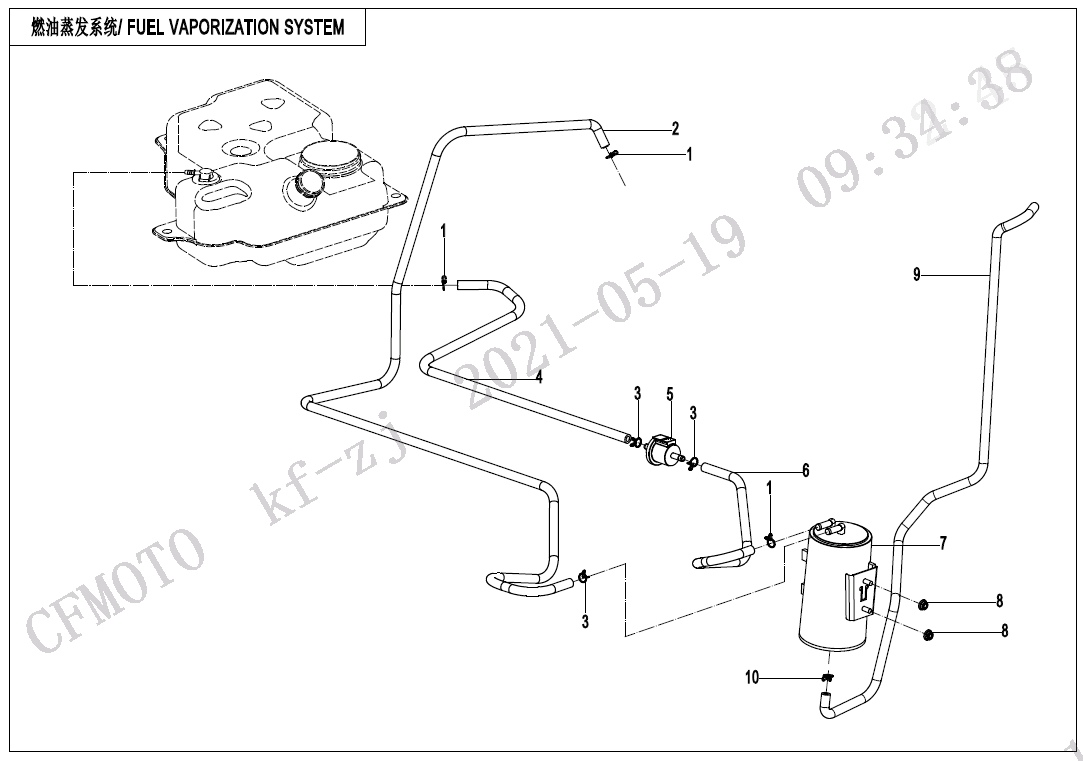 燃油蒸发系统/ FUEL VAPORIZATION SYSTEM

CFMOTO kf-zj 2021-05-19 09:34:38

2
1
1
9
4
3
5
3
6
1
7
3
8
8
10