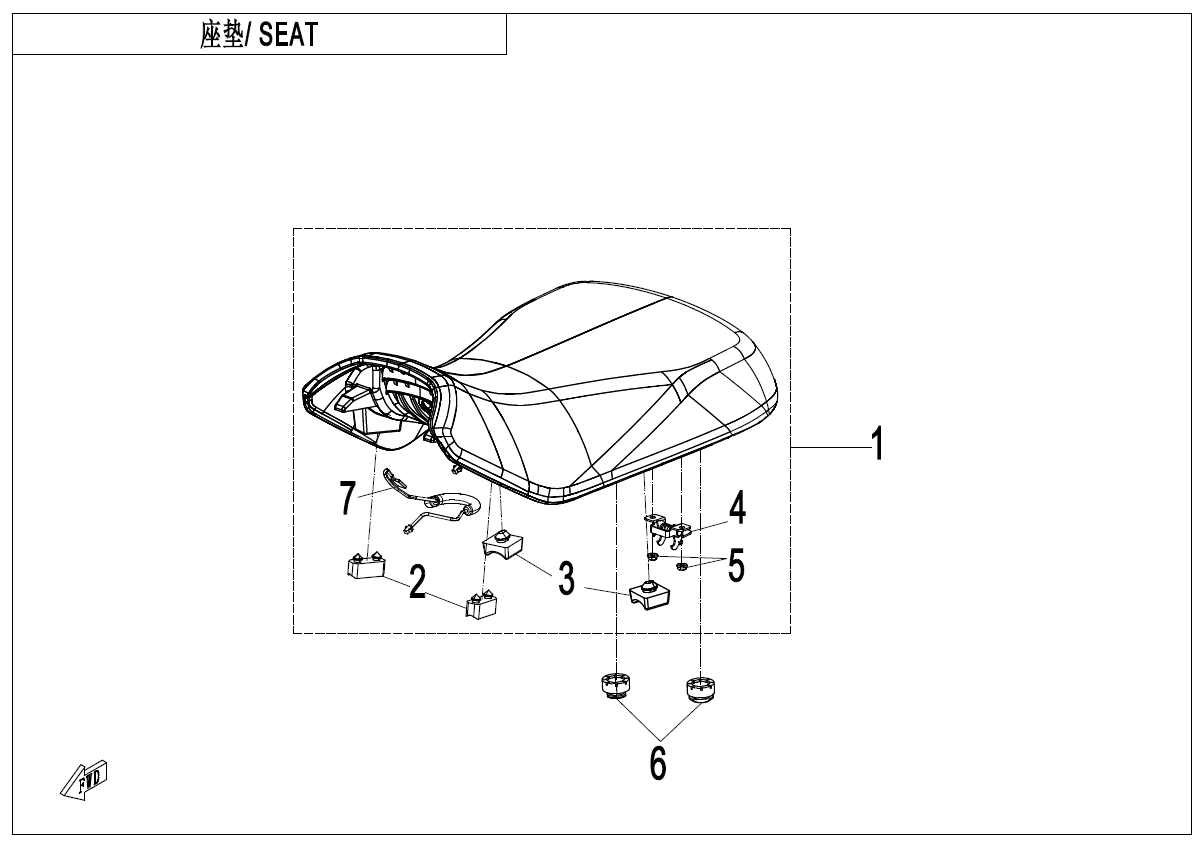 座垫/ SEAT

1
7
4
5
2
3
6
FWD