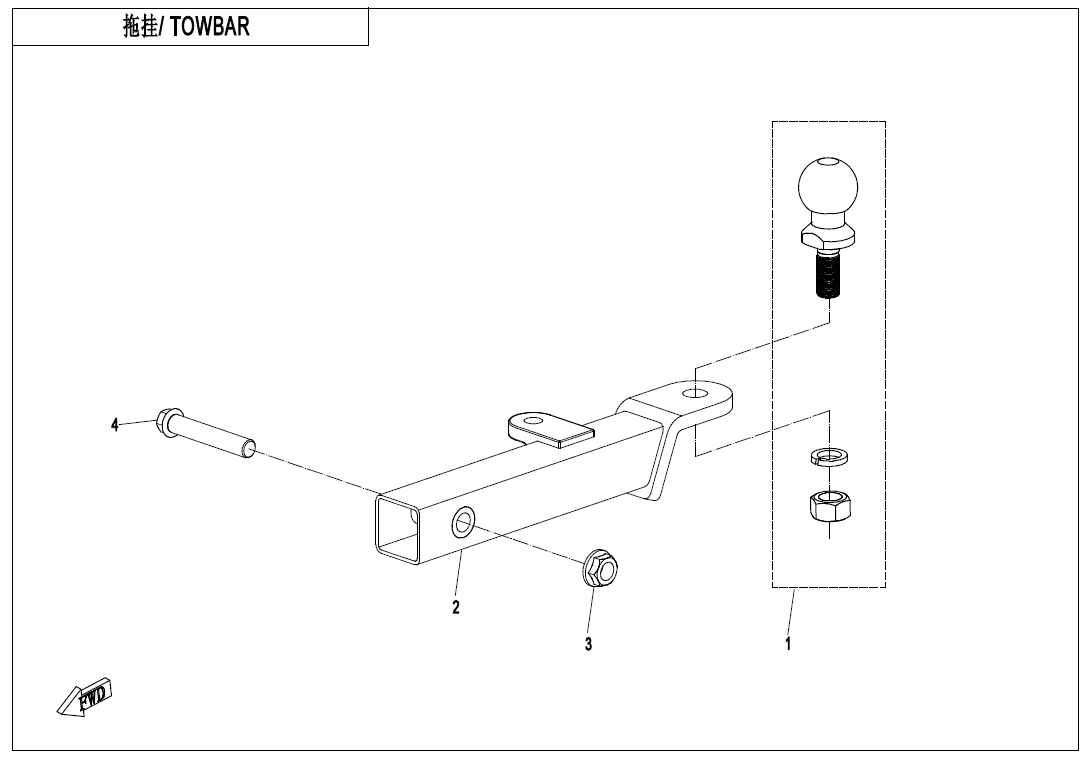 拖挂/ TOWBAR

4

2

3

1

FWD