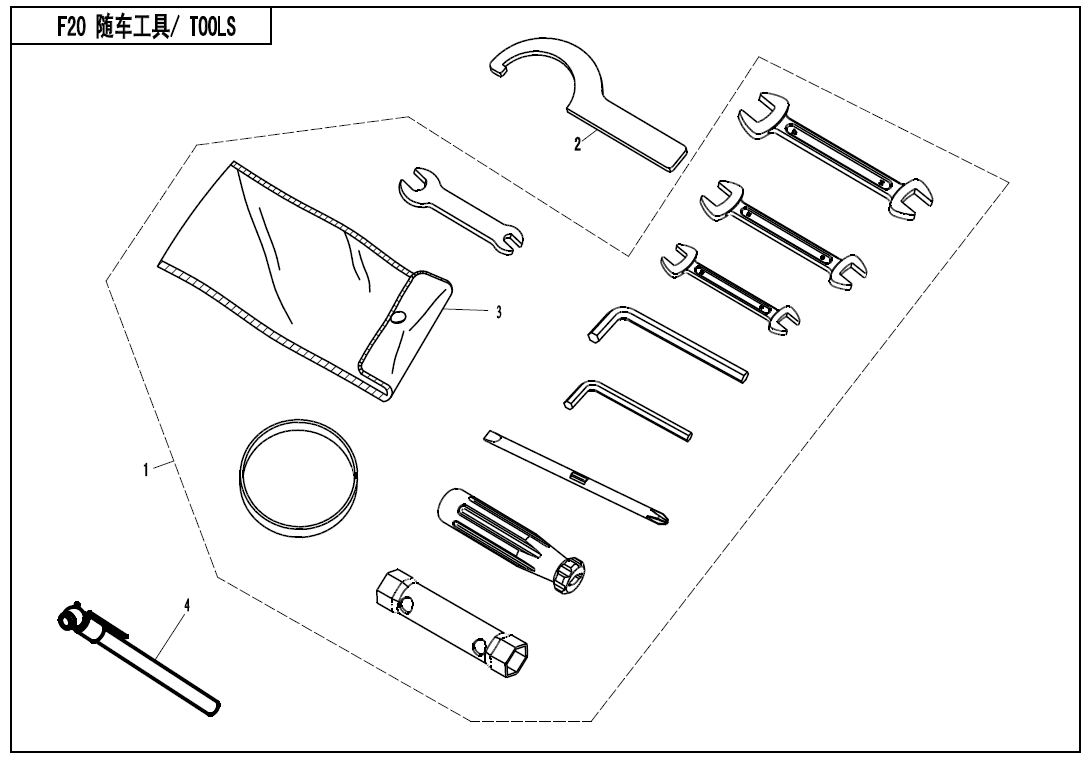 F20 随车工具/ TOOLS

2

3

1

4