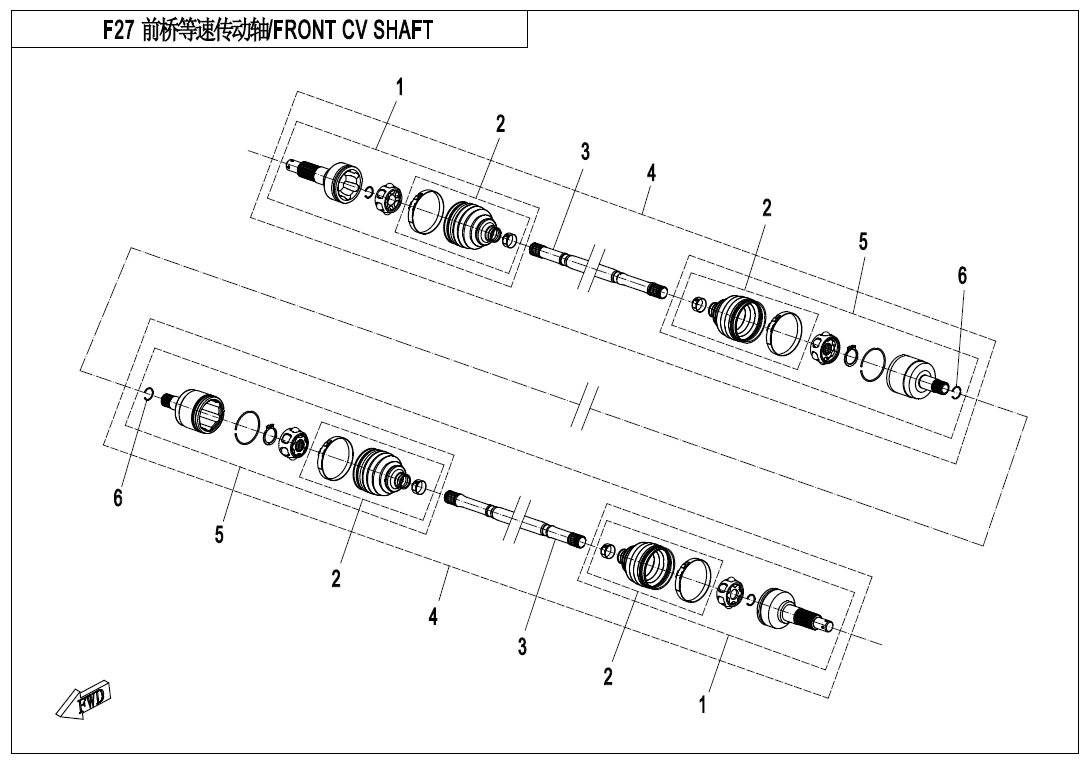 F27 前桥等速传动轴/FRONT CV SHAFT

1
2
3
4
2
5
6
6
5
2
4
3
2
1
FWD