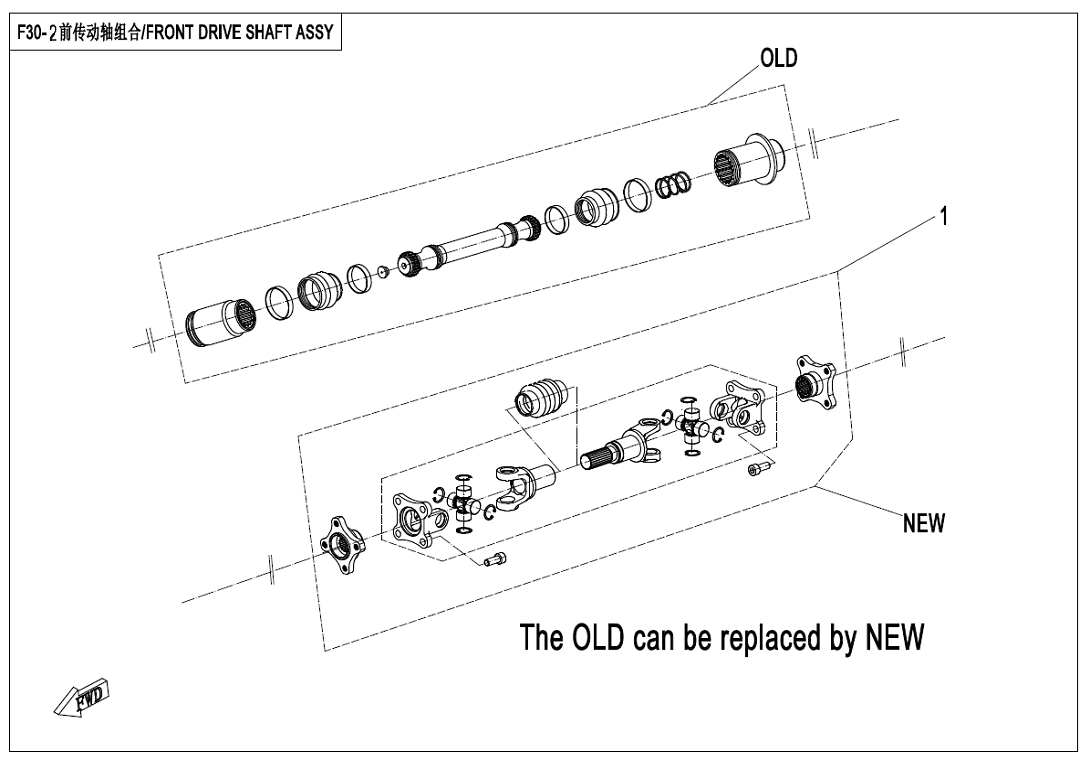 F30-2前传动轴组合/FRONT DRIVE SHAFT ASSY

OLD

1

NEW

The OLD can be replaced by NEW

FWD