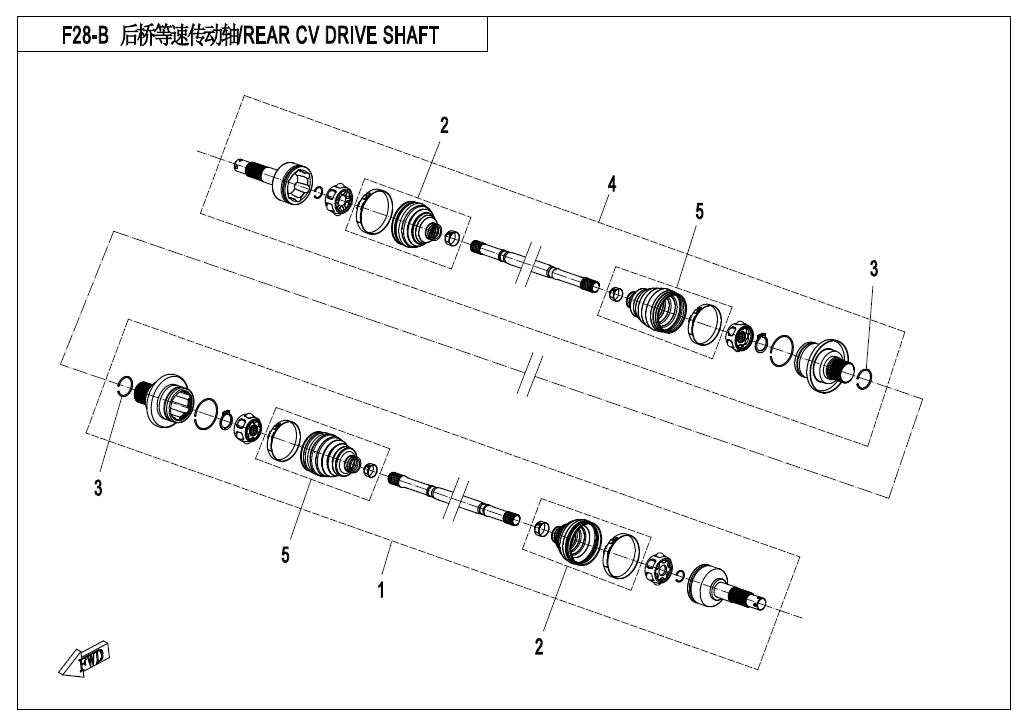 F28-B 后桥等速传动轴/REAR CV DRIVE SHAFT

2

4

5

3

3

5

1

2

FWD