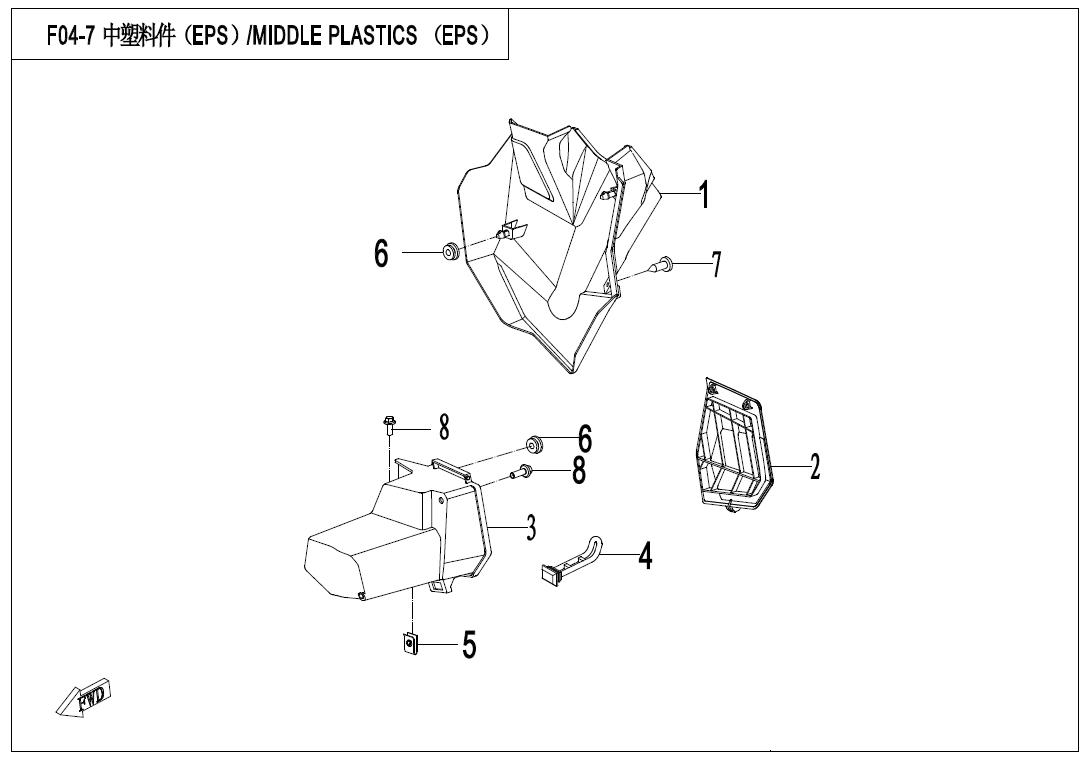 F04-7 中塑料件（EPS）/MIDDLE PLASTICS （EPS）

1
6
7
8
6
8
2
3
4
5
FWD