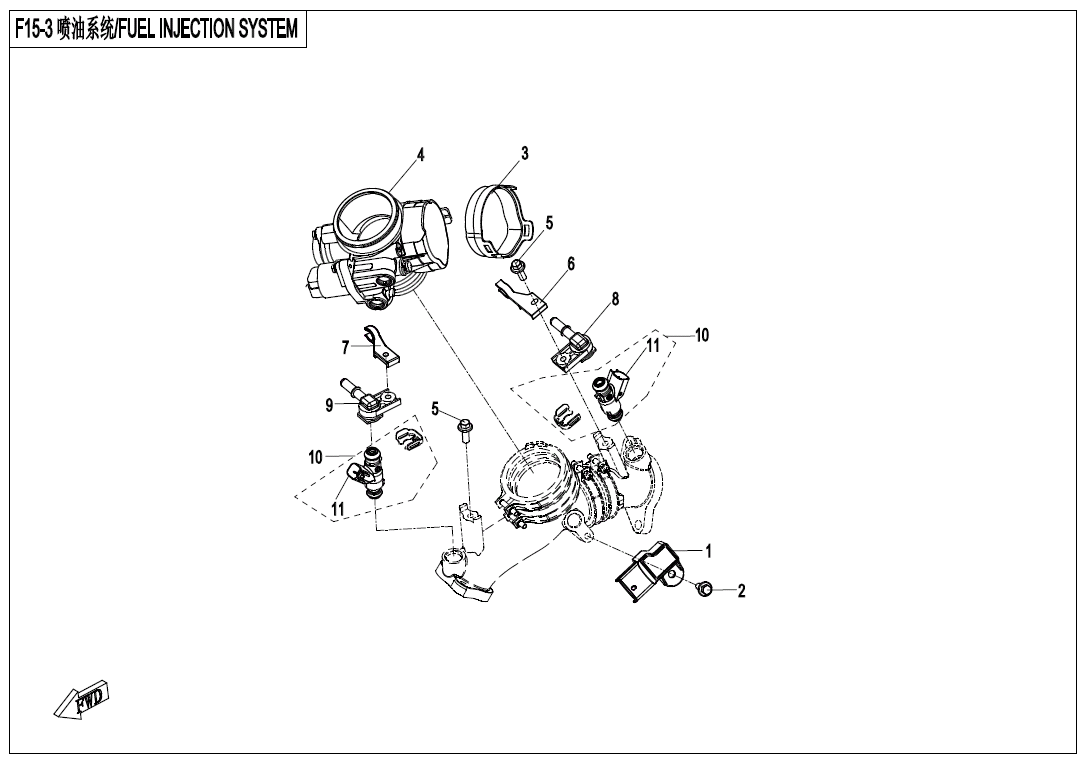 F15-3 喷油系统/FUEL INJECTION SYSTEM

4
3
5
6
8
10
11
7
9
5
10
11
1
2
FWD