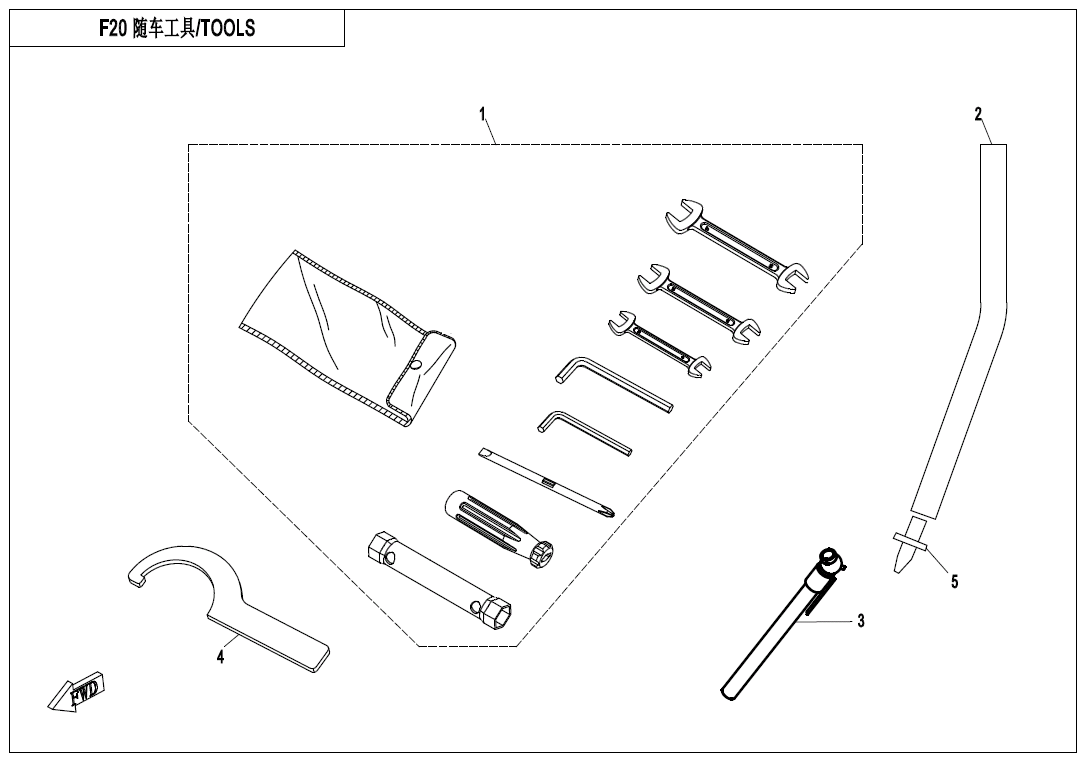 F20 随车工具/TOOLS

1

2

3

4

5

FWD