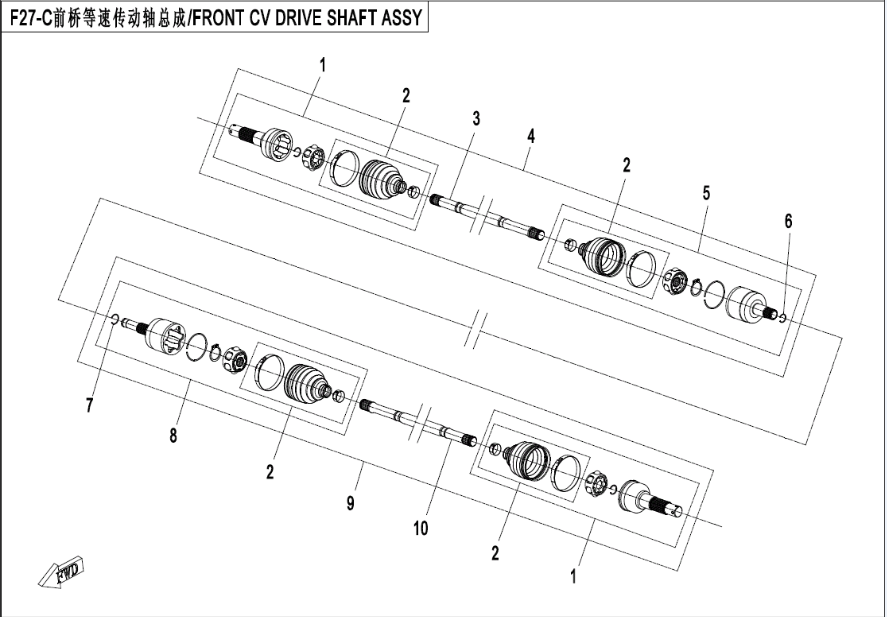 F27-C前桥等速传动轴总成/FRONT CV DRIVE SHAFT ASSY

1
2
3
4
2
5
6
7
8
2
9
10
2
1
FWD