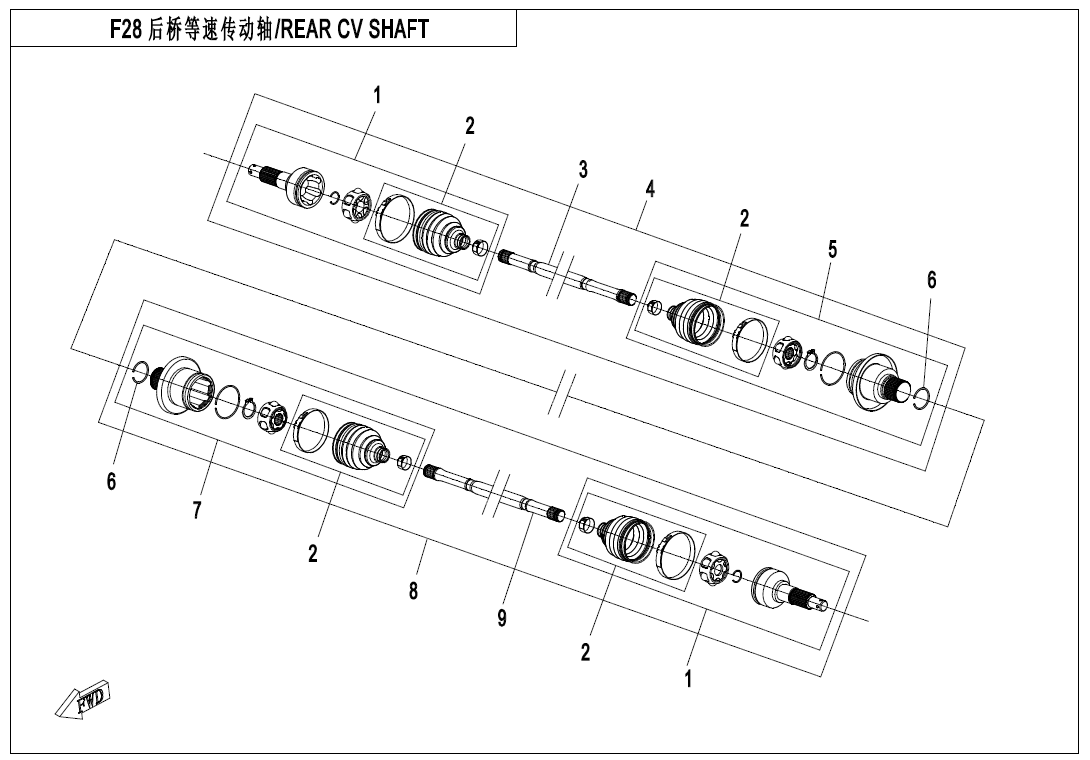 F28 后桥等速传动轴/REAR CV SHAFT

1
2
3
4
2
5
6
6
7
2
8
9
2
1
FWD