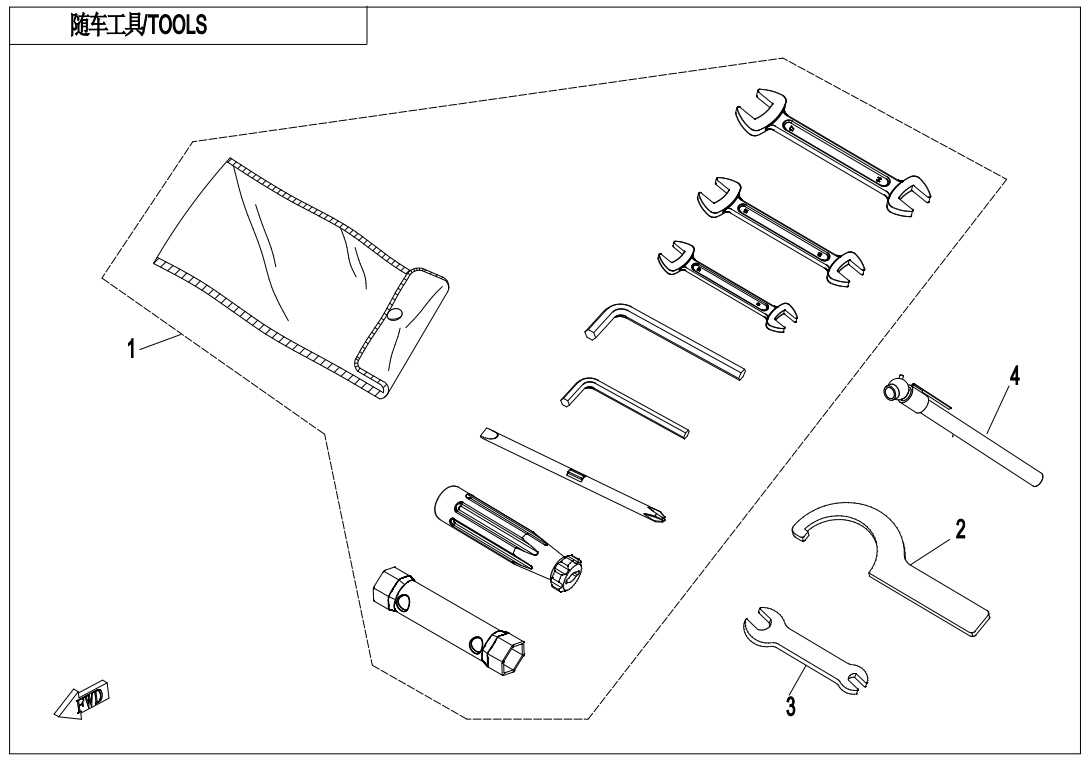 随车工具/TOOLS

1

4

2

3

FWD