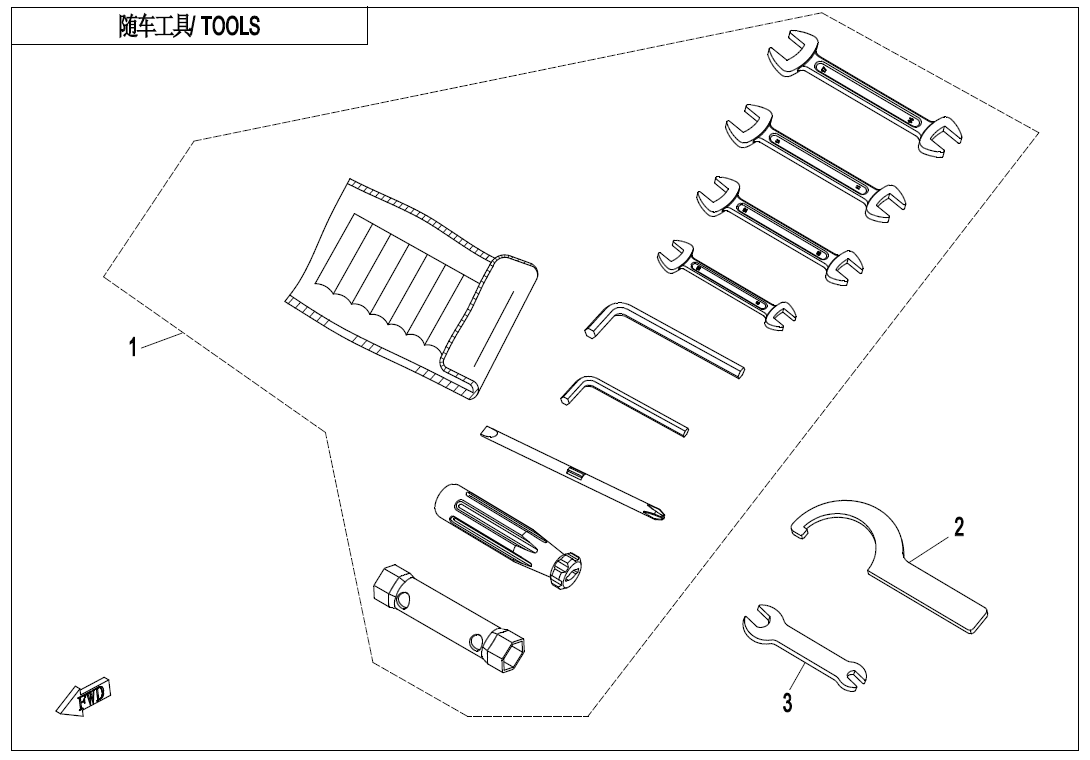 随车工具/ TOOLS

1

2

3

FWD