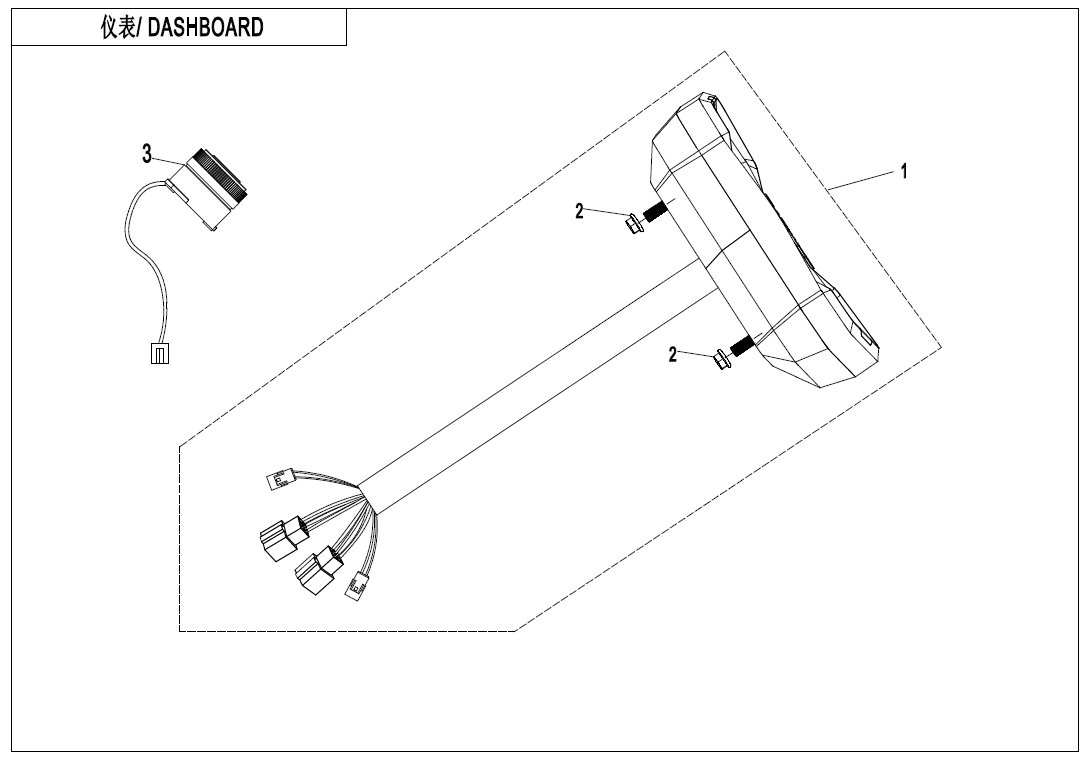 仪表/ DASHBOARD

3

1

2

2