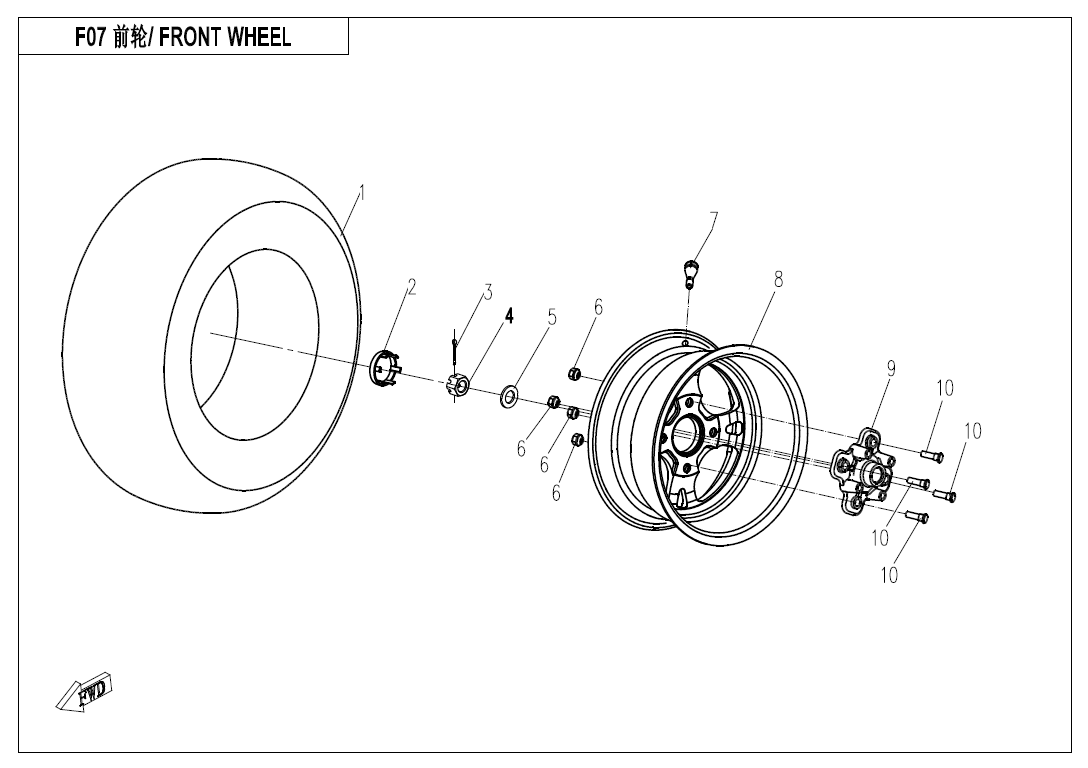 F07 前轮/ FRONT WHEEL

1
2
3
4
5
6
6
6
6
7
8
9
10
10
10
10

FWD