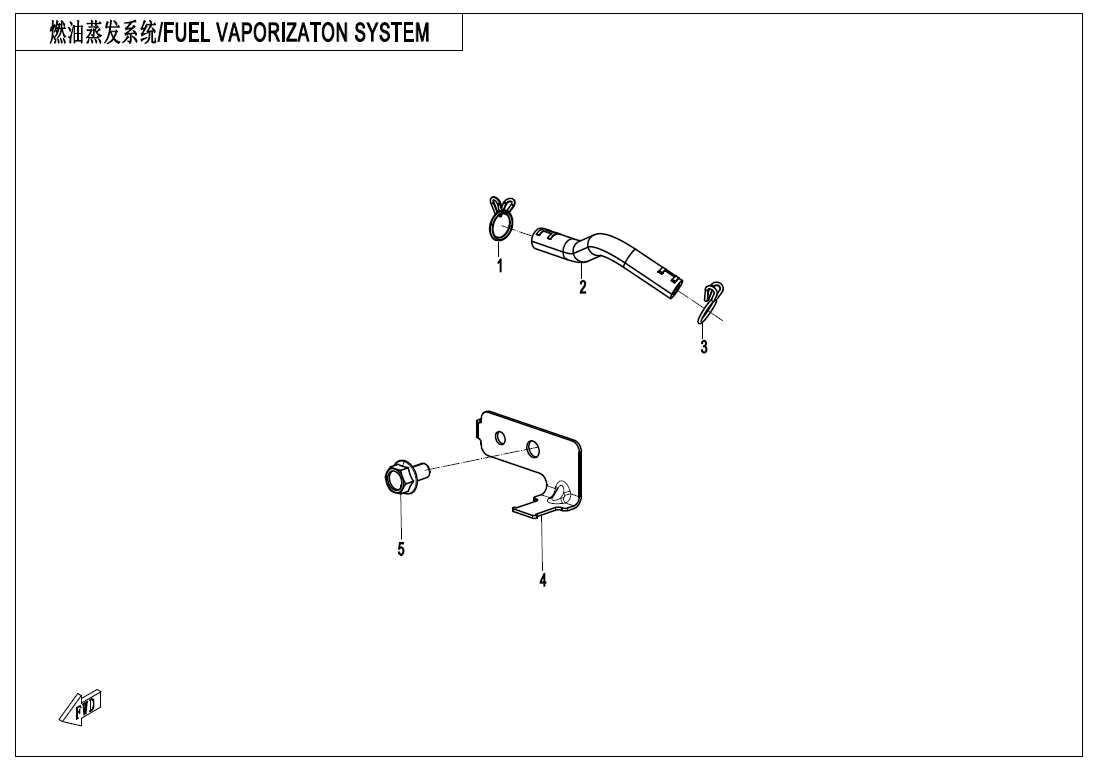 燃油蒸发系统/FUEL VAPORIZATON SYSTEM

1

2

3

5

4

FWD