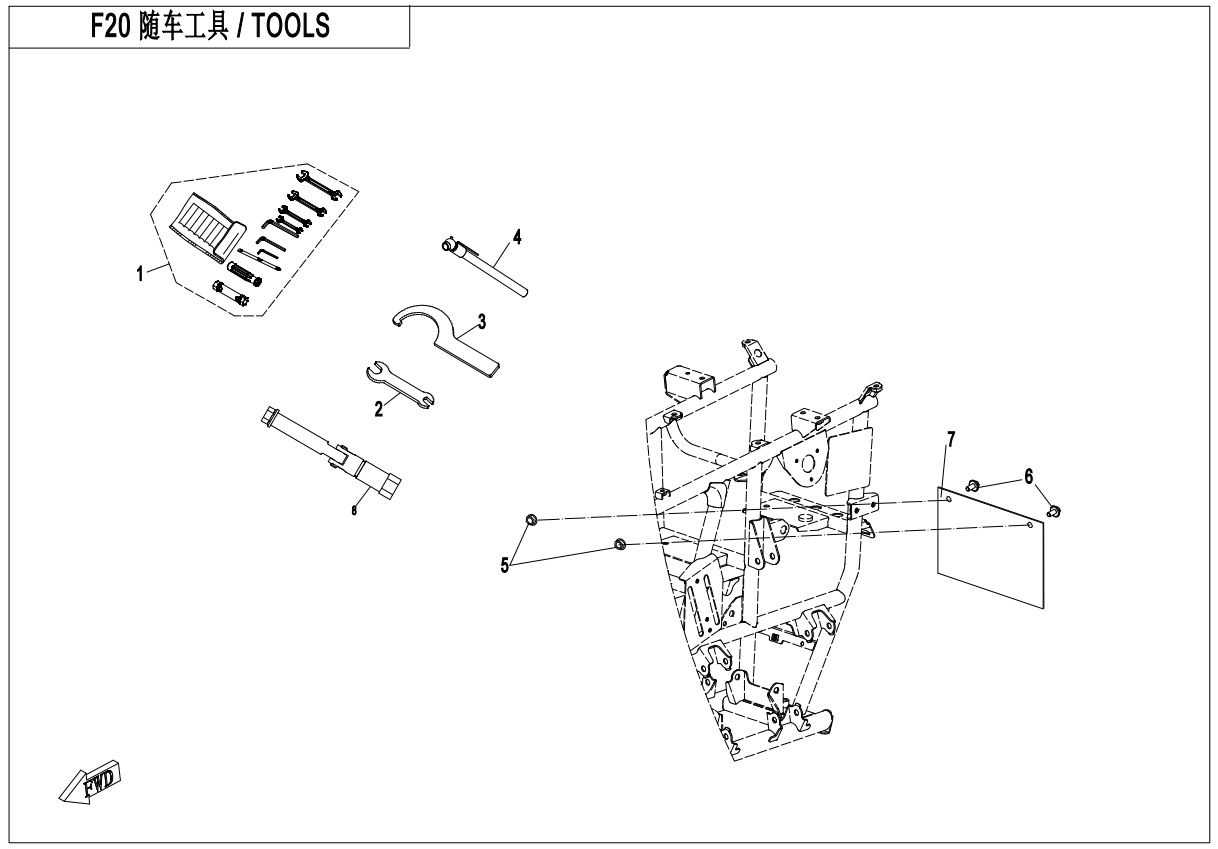 F20 随车工具 / TOOLS

1

4

3

2

8

7

6

5

FWD