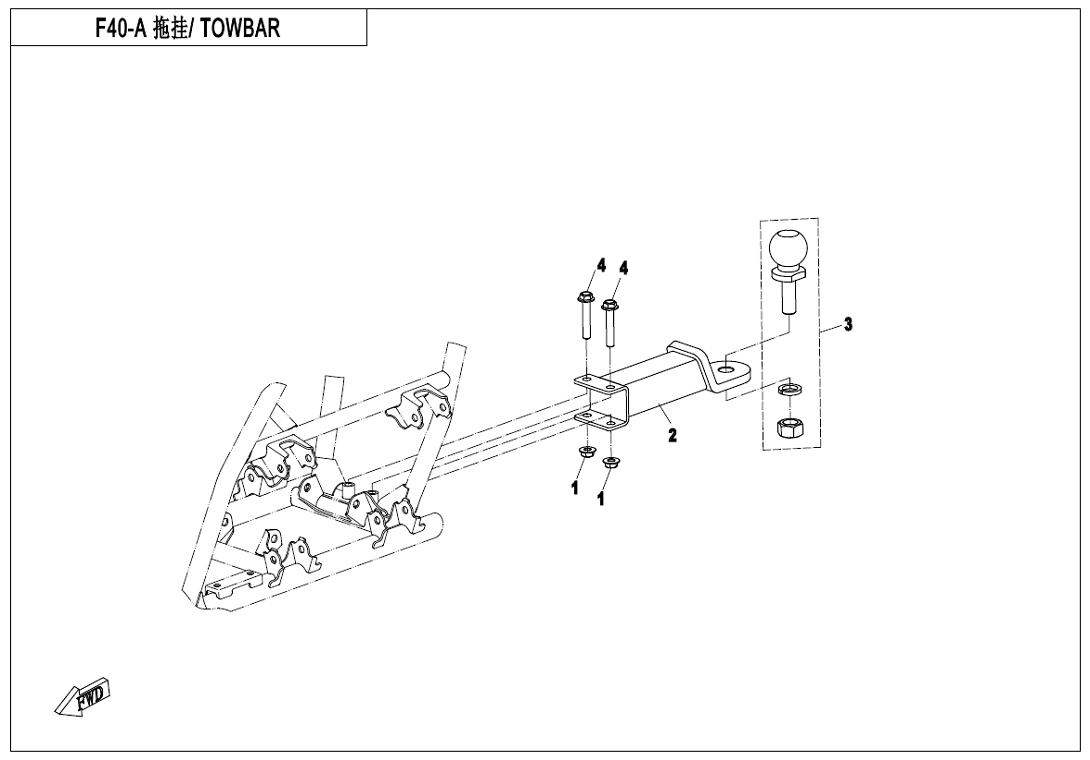 F40-A 拖挂/ TOWBAR

4
4
3
2
1
1
FWD