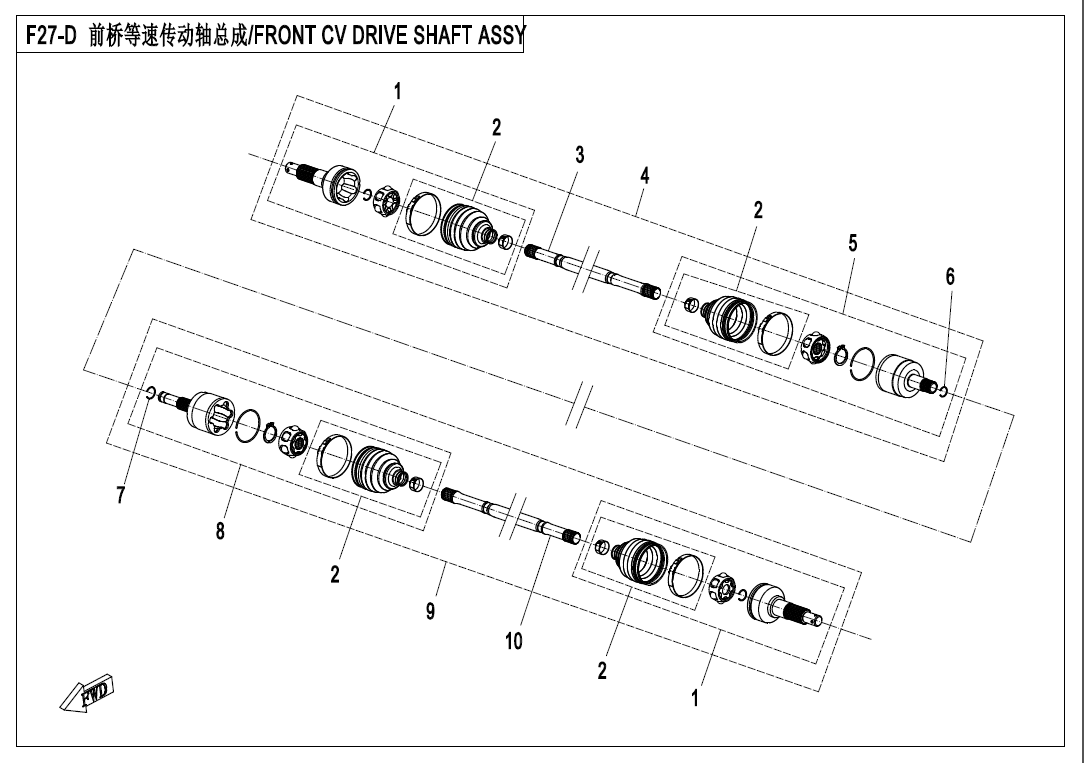 F27-D 前桥等速传动轴总成/FRONT CV DRIVE SHAFT ASSY

1
2
3
4
2
5
6
7
8
2
9
10
2
1
FWD