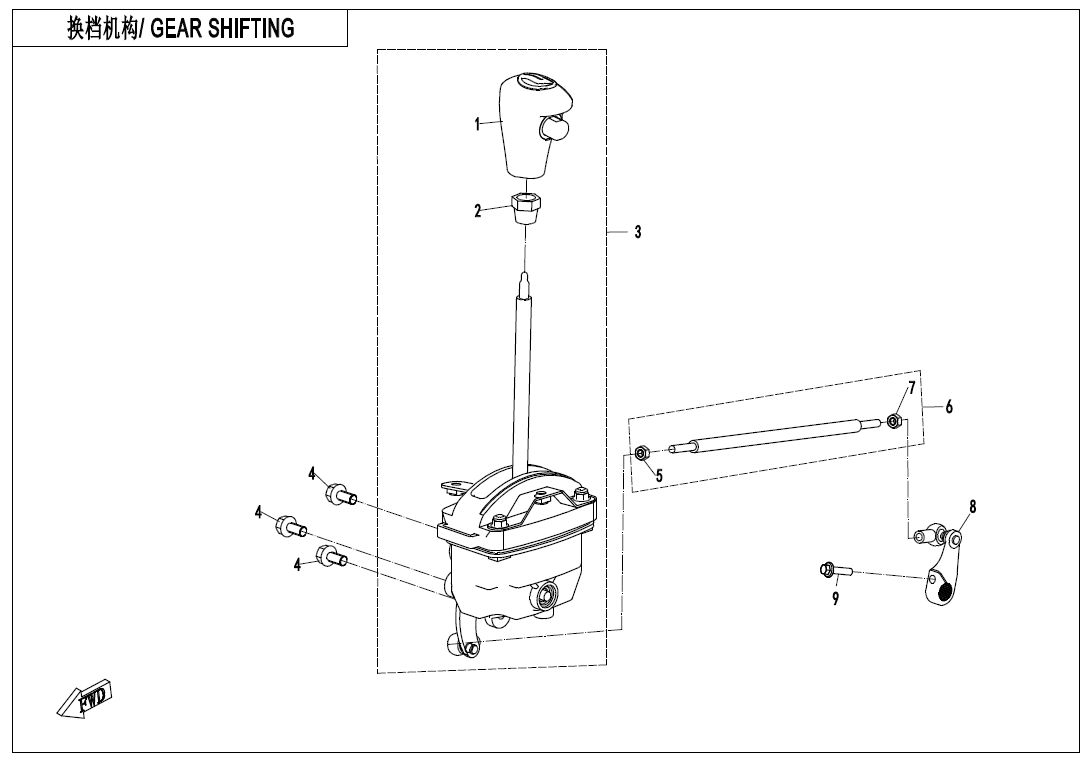 换档机构/ GEAR SHIFTING

1
2
3
4
4
4
5
6
7
8
9

FWD