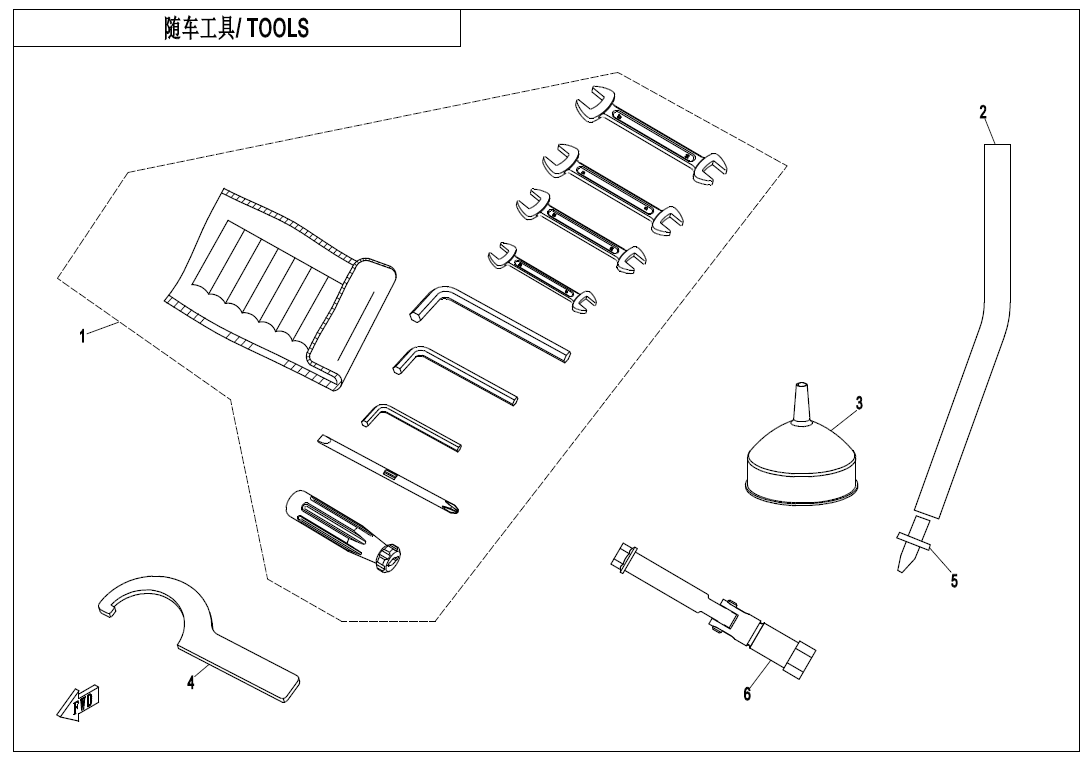 随车工具/ TOOLS

2

1

3

5

4

6

FWD