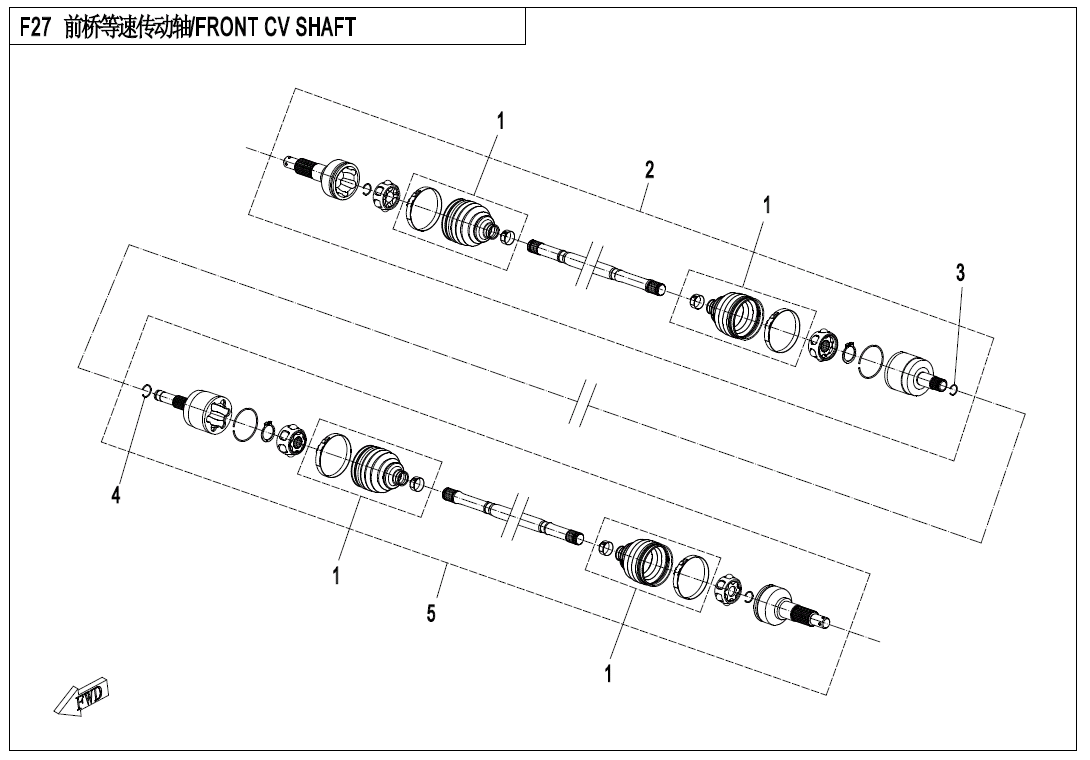 F27 前桥等速传动轴/FRONT CV SHAFT

1

2

1

3

4

1

5

1

FWD