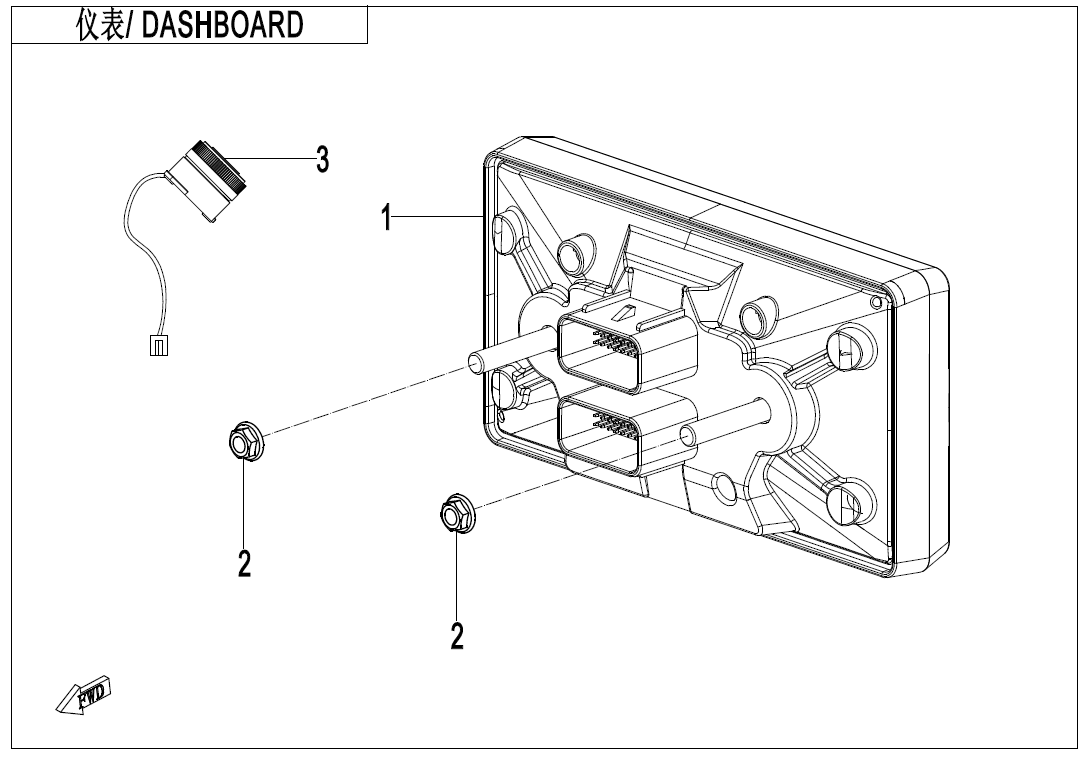 仪表/ DASHBOARD

3

1

2

2

FWD