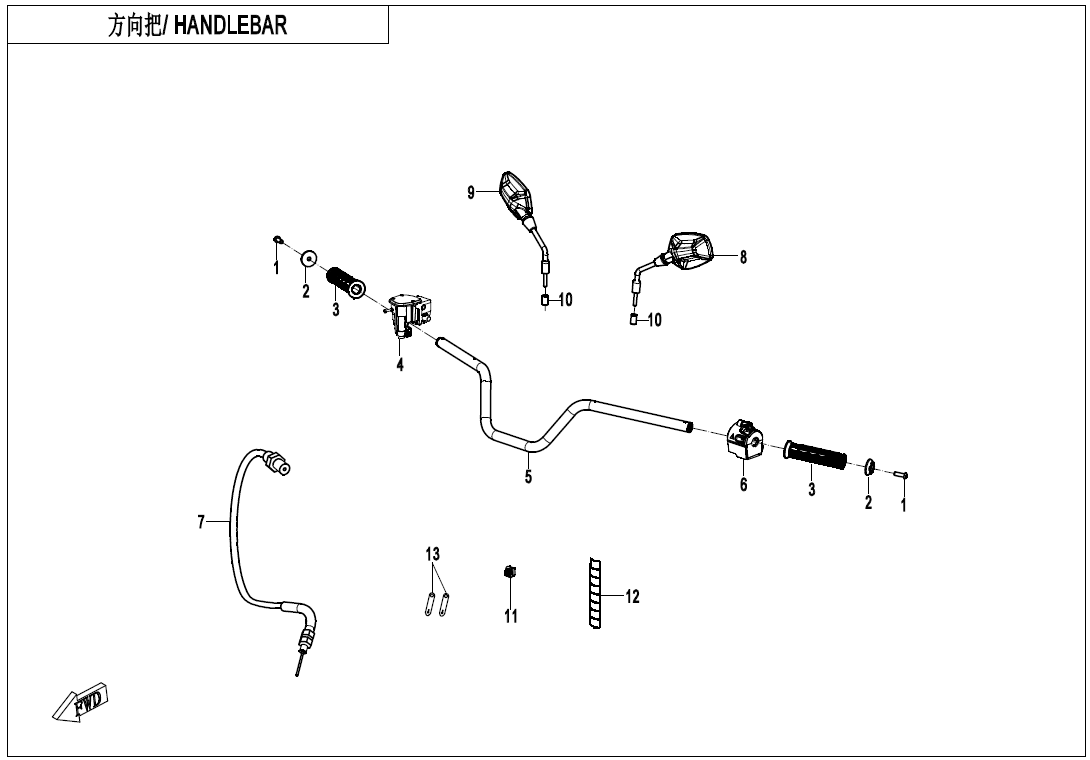 方向把/ HANDLEBAR

9

8

1

2

3

10

10

4

5

6

3

2

1

7

13

11

12

FWD