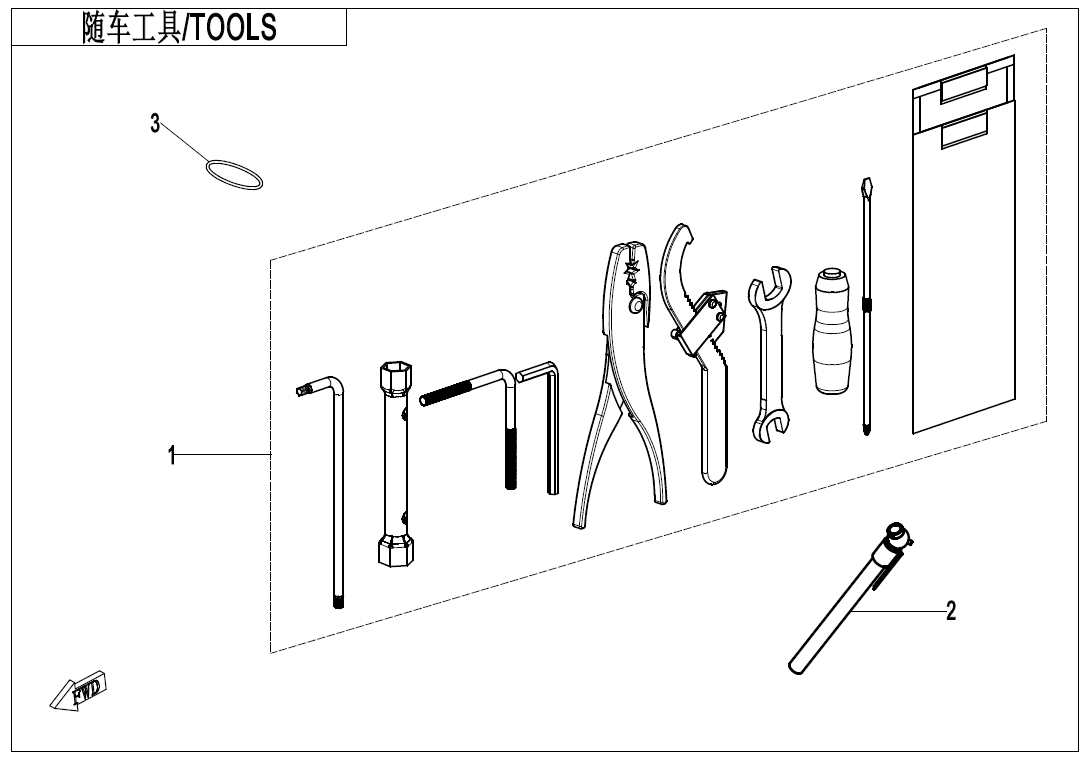 随车工具/TOOLS

3

1

2

FWD